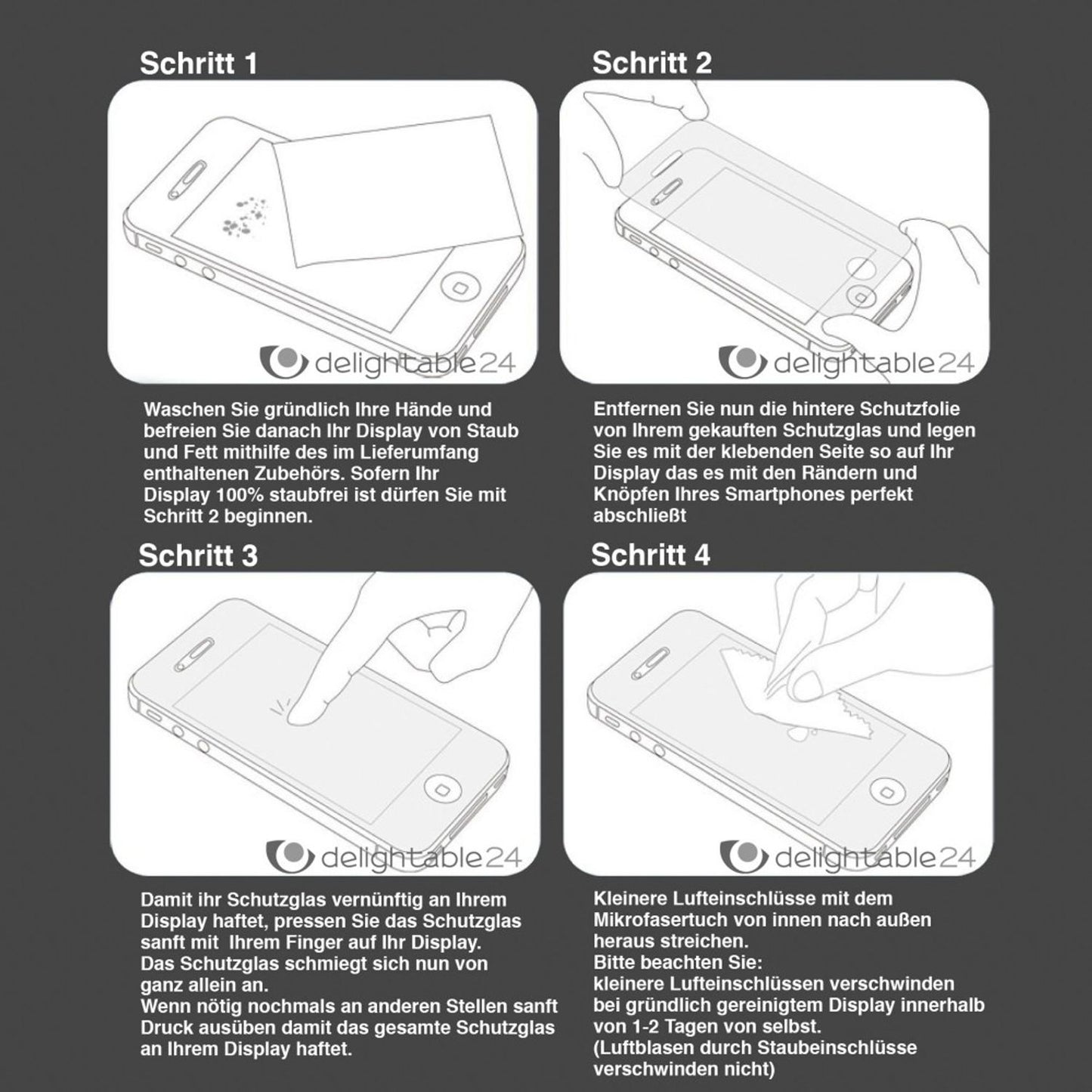 Schritt 1

delightable24

Waschen Sie gründlich Ihre Hände und befreien Sie danach Ihr Display von Staub und Fett mithilfe des im Lieferumfang enthaltenen Zubehörs. Sofern Ihr Display 100% staubfrei ist dürfen Sie mit Schritt 2 beginnen.

Schritt 2

delightable24

Entfernen Sie nun die hintere Schutzfolie von Ihrem gekauften Schutzglas und legen Sie es mit der klebenden Seite so auf Ihr Display das es mit den Rändern und Knöpfen Ihres Smartphones perfekt abschließt

Schritt 3

delightable24

Damit ihr Schutzglas vernünftig an Ihrem Display haftet, pressen Sie das Schutzglas sanft mit Ihrem Finger auf Ihr Display.
Das Schutzglas schmiegt sich nun von ganz allein an.
Wenn nötig nochmals an anderen Stellen sanft Druck ausüben damit das gesamte Schutzglas an Ihrem Display haftet.

Schritt 4

delightable24

Kleinere Lufteinschlüsse mit dem Mikrofasertuch von innen nach außen heraus streichen.
Bitte beachten Sie:
kleinere Lufteinschlüssen verschwinden bei gründlich gereinigtem Display innerhalb von 1-2 Tagen von selbst.
(Luftblasen durch Staubeinschlüsse verschwinden nicht)