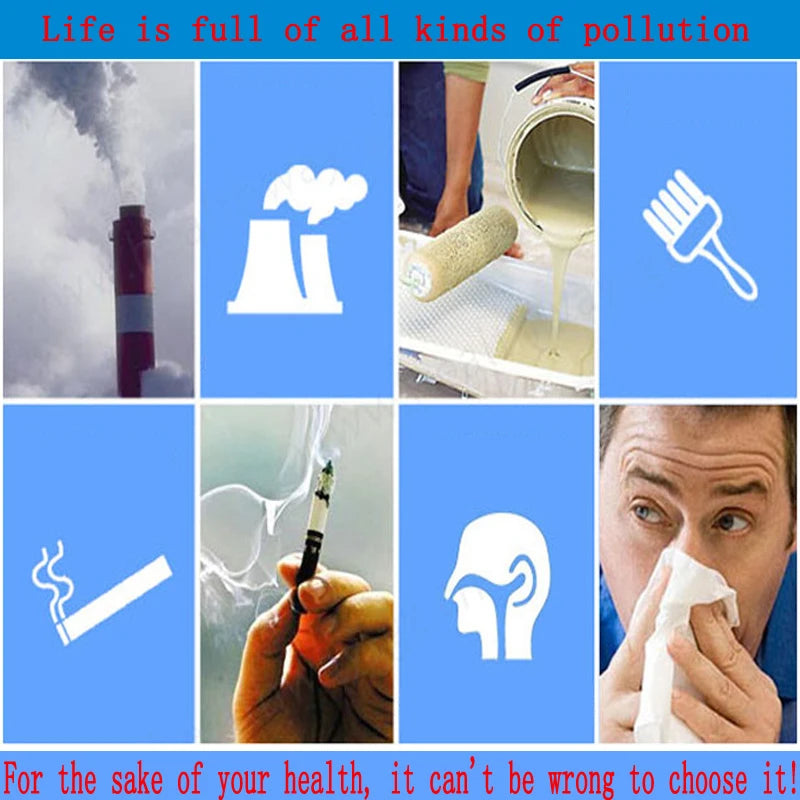 Life is full of all kinds of pollution

For the sake of your health, it can't be wrong to choose it!