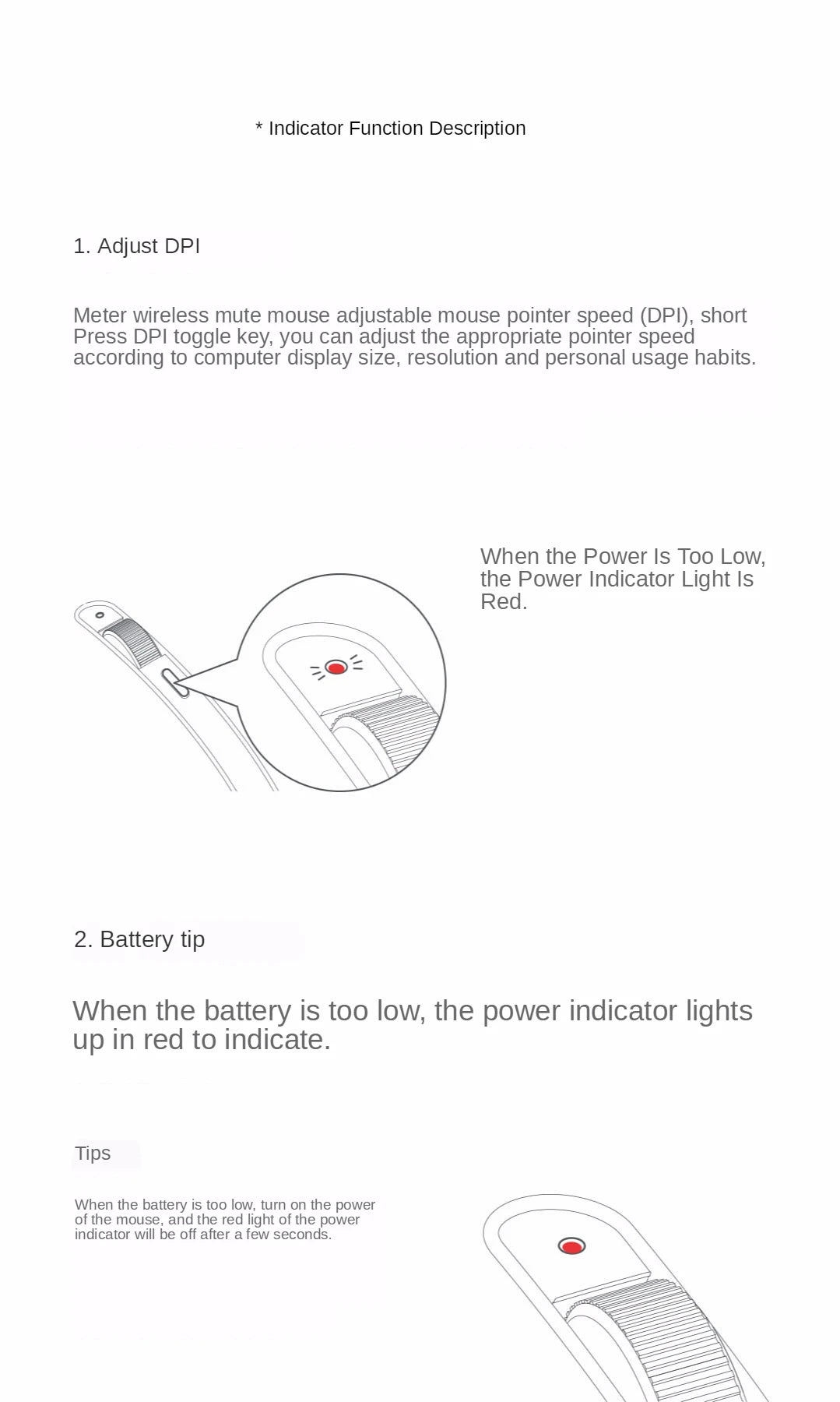 * Indicator Function Description

1. Adjust DPI

Meter wireless mute mouse adjustable mouse pointer speed (DPI), short Press DPI toggle key, you can adjust the appropriate pointer speed according to computer display size, resolution and personal usage habits.

When the Power Is Too Low, the Power Indicator Light Is Red.

2. Battery tip

When the battery is too low, the power indicator lights up in red to indicate.

Tips

When the battery is too low, turn on the power of the mouse, and the red light of the power indicator will be off after a few seconds.