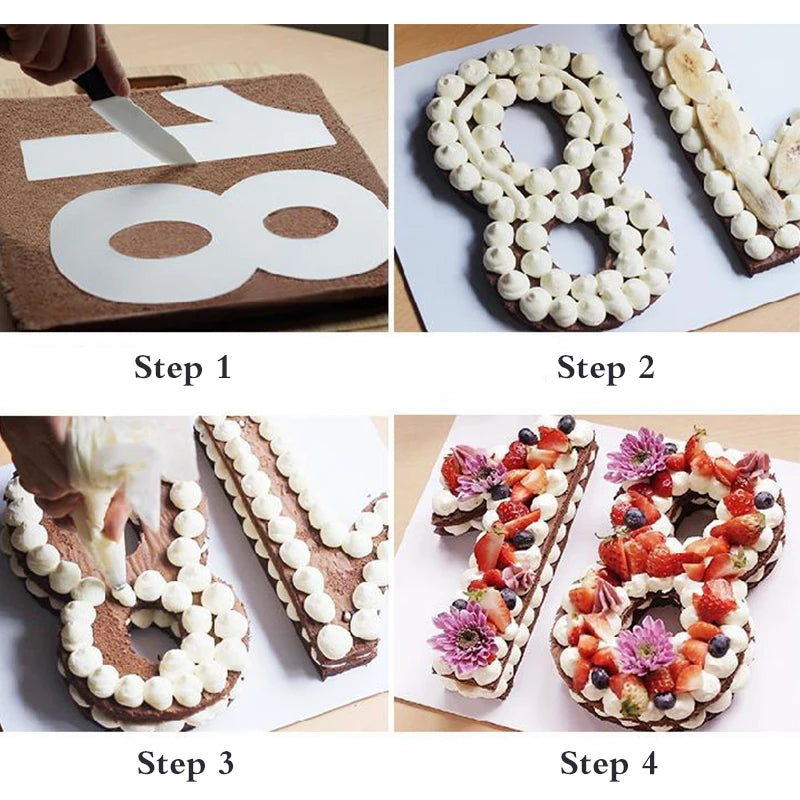 Step 1

Step 2

Step 3

Step 4