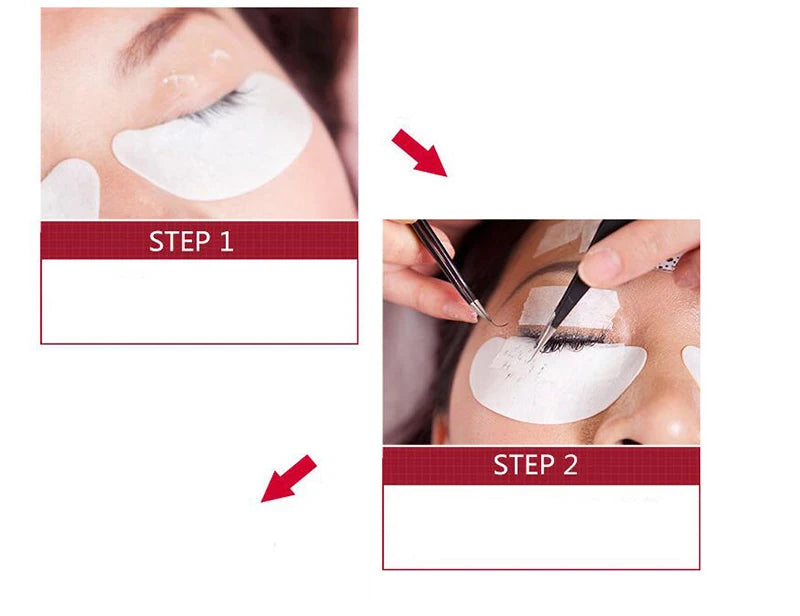 STEP 1

STEP 2