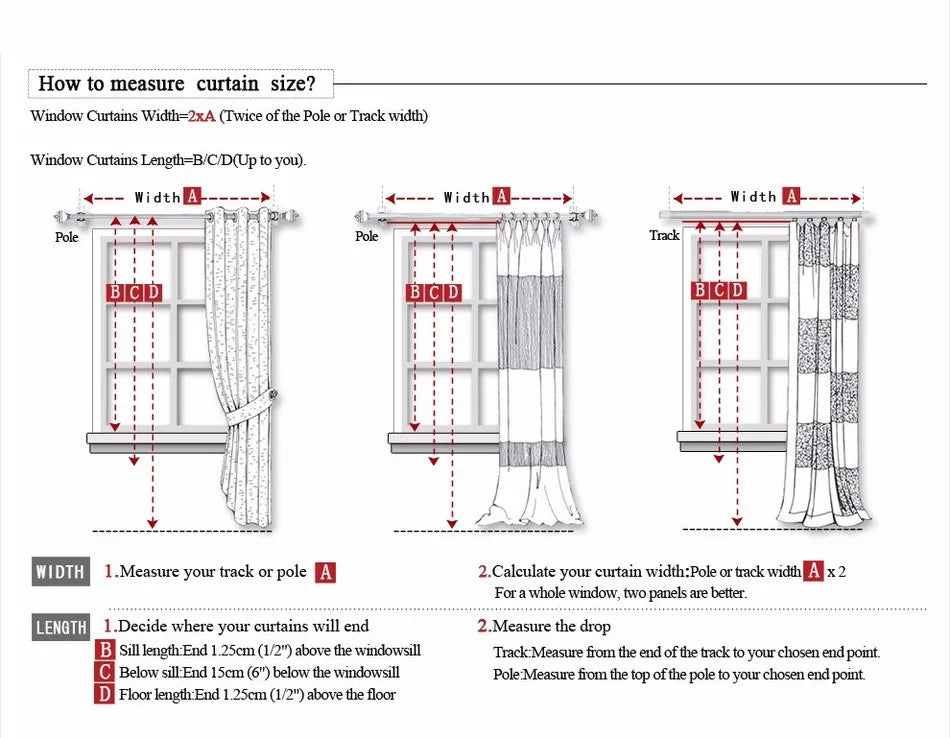 How to measure curtain size?

Window Curtains Width=2xA (Twice of the Pole or Track width)

Window Curtains Length=B/C/D(Up to you).

Width A
Pole
B C D

Width A
Pole
B C D

Width A
Track
B C D

WIDTH 1.Measure your track or pole A

2.Calculate your curtain width:Pole or track width A x 2
For a whole window, two panels are better.

LENGTH 1.Decide where your curtains will end
B Sill length:End 1.25cm (1/2") above the windowsill
C Below sill:End 15cm (6") below the windowsill
D Floor length:End 1.25cm (1/2") above the floor

2.Measure the drop
Track:Measure from the end of the track to your chosen end point.
Pole:Measure from the top of the pole to your chosen end point.