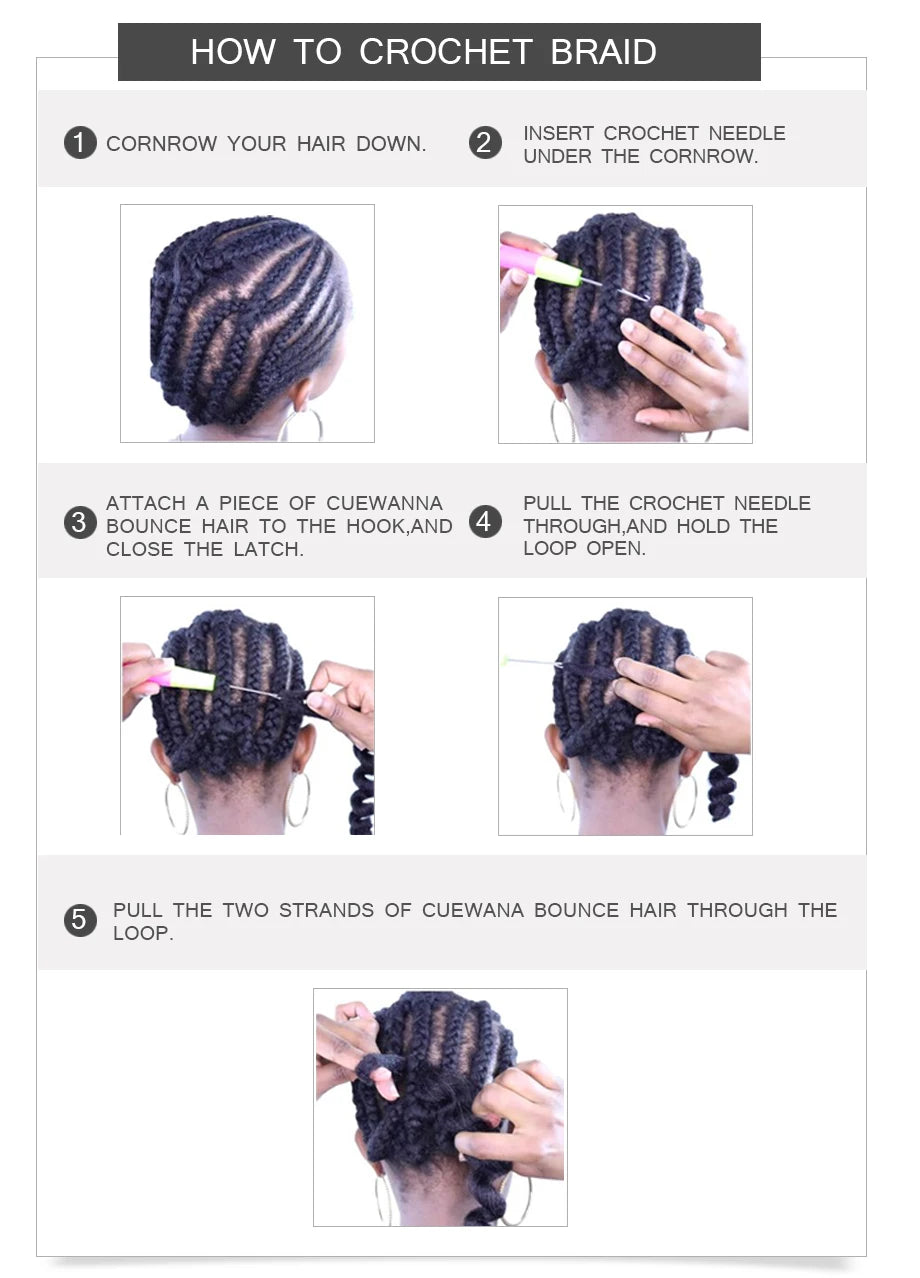 HOW TO CROCHET BRAID

1 CORNROW YOUR HAIR DOWN.

2 INSERT CROCHET NEEDLE UNDER THE CORNROW.

3 ATTACH A PIECE OF CUEWANNA BOUNCE HAIR TO THE HOOK,AND CLOSE THE LATCH.

4 PULL THE CROCHET NEEDLE THROUGH,AND HOLD THE LOOP OPEN.

5 PULL THE TWO STRANDS OF CUEWANA BOUNCE HAIR THROUGH THE LOOP.