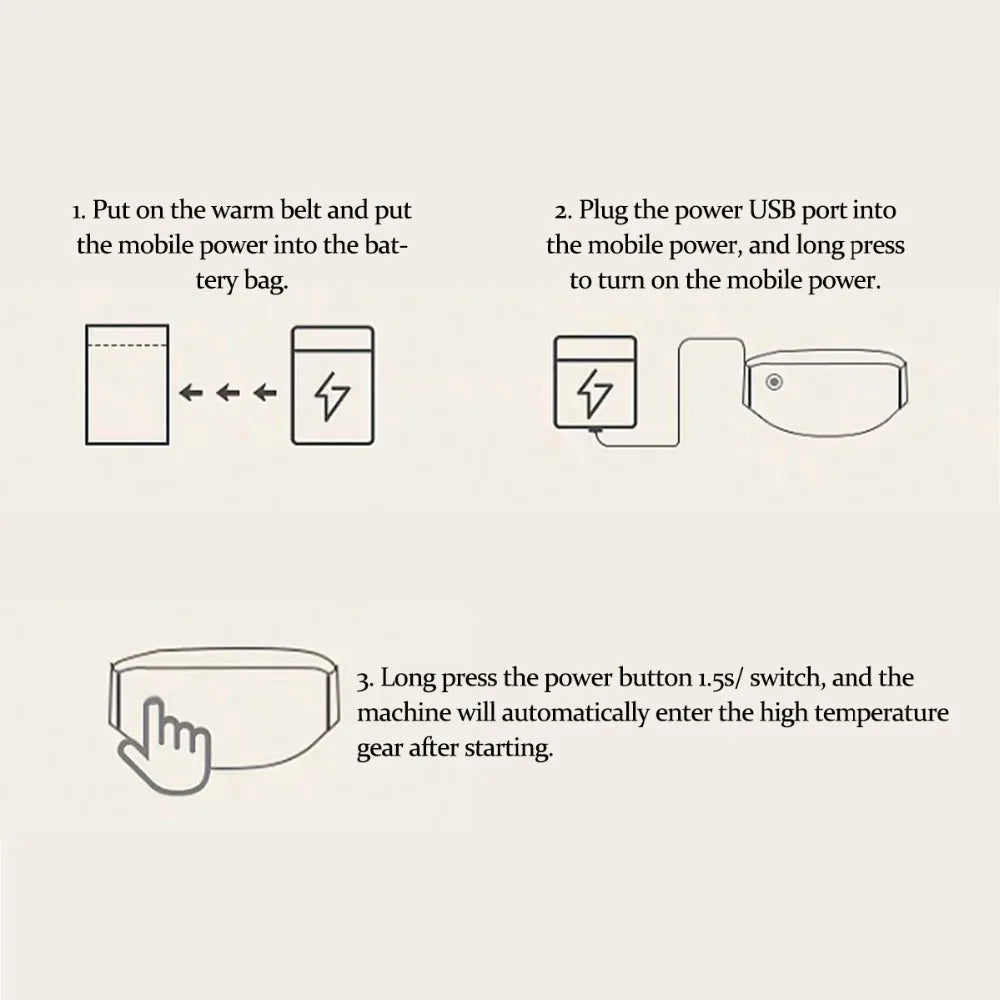 1. Put on the warm belt and put the mobile power into the battery bag.

2. Plug the power USB port into the mobile power, and long press to turn on the mobile power.

3. Long press the power button 1.5s/ switch, and the machine will automatically enter the high temperature gear after starting.