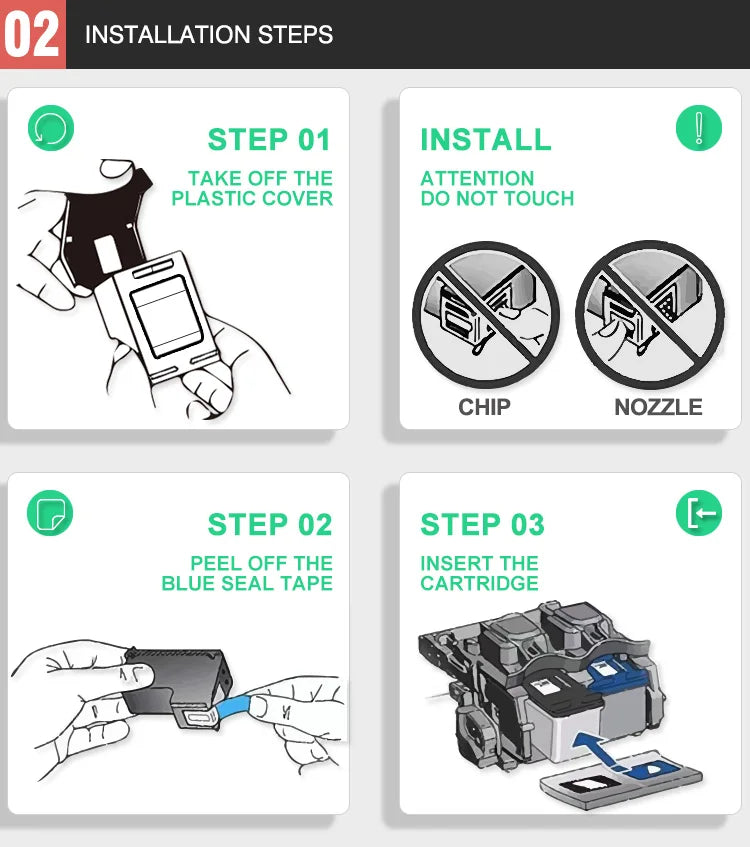 02 INSTALLATION STEPS

STEP 01
TAKE OFF THE PLASTIC COVER

INSTALL
ATTENTION DO NOT TOUCH

CHIP

NOZZLE

STEP 02
PEEL OFF THE BLUE SEAL TAPE

STEP 03
INSERT THE CARTRIDGE