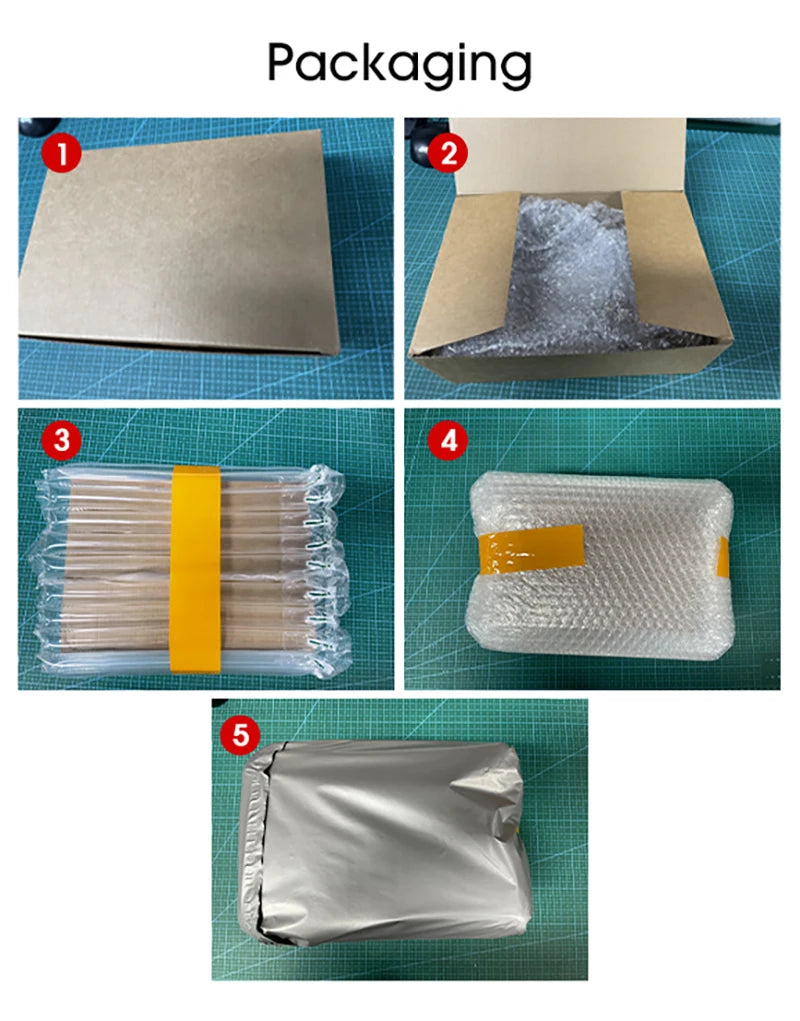 Packaging

1

2

3

4

5