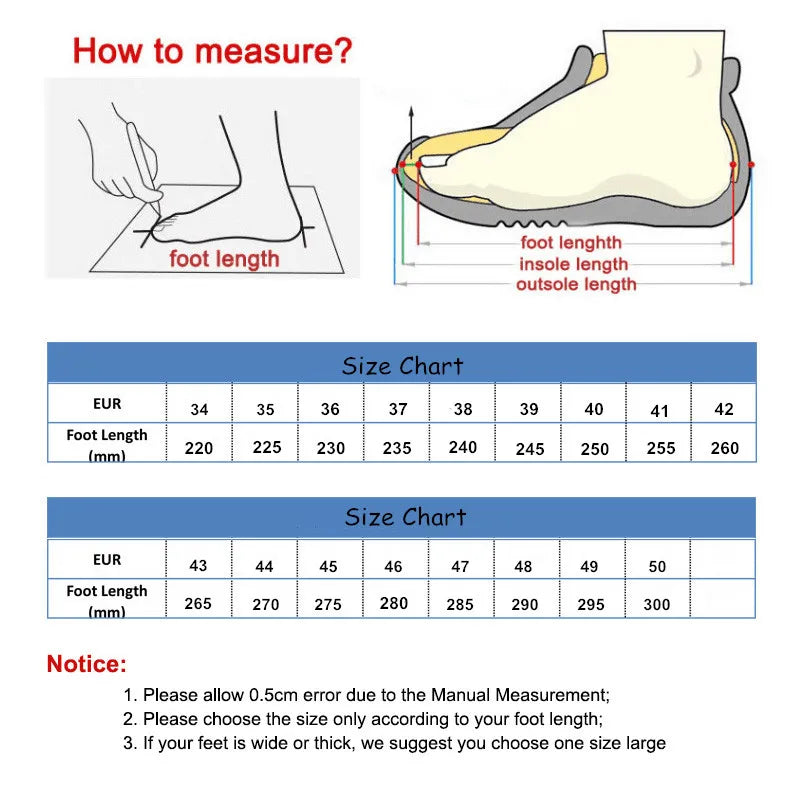 How to measure?

foot length

foot lenghth
insole length
outsole length

Size Chart

| EUR | 34 | 35 | 36 | 37 | 38 | 39 | 40 | 41 | 42 |
|---|---|---|---|---|---|---|---|---|---|
| Foot Length (mm) | 220 | 225 | 230 | 235 | 240 | 245 | 250 | 255 | 260 |

Size Chart

| EUR | 43 | 44 | 45 | 46 | 47 | 48 | 49 | 50 | |
|---|---|---|---|---|---|---|---|---|---|
| Foot Length (mm) | 265 | 270 | 275 | 280 | 285 | 290 | 295 | 300 | |

Notice:

1. Please allow 0.5cm error due to the Manual Measurement;
2. Please choose the size only according to your foot length;
3. If your feet is wide or thick, we suggest you choose one size large