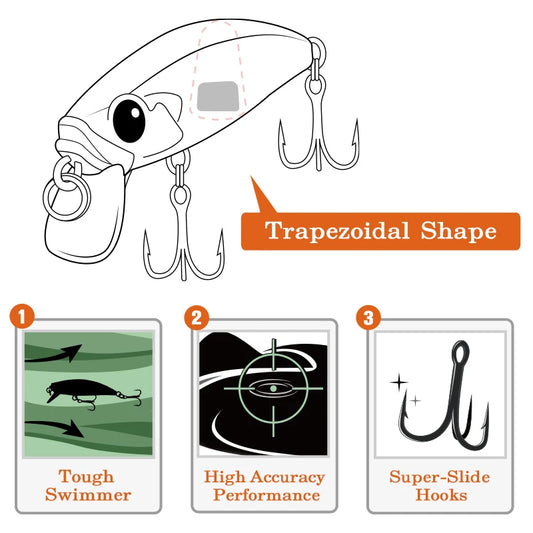 Trapezoidal Shape

1
Tough Swimmer

2
High Accuracy Performance

3
Super-Slide Hooks