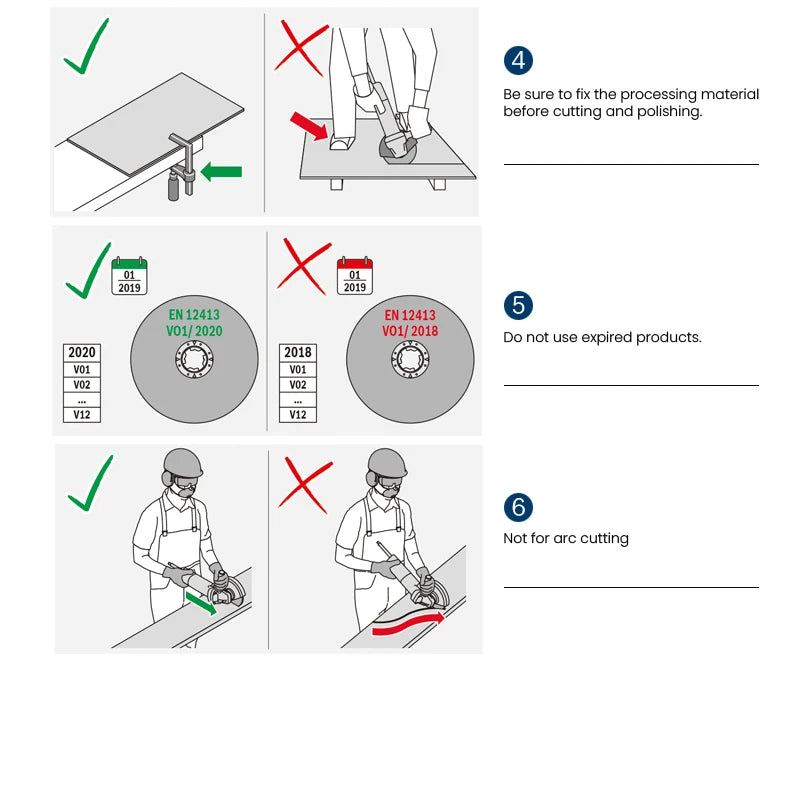 4

Be sure to fix the processing material before cutting and polishing.

01
2019

EN 12413
V01/ 2020

| 2020 |
|---|
| V01 |
| V02 |
| ... |
| V12 |

01
2019

EN 12413
V01/ 2018

| 2018 |
|---|
| V01 |
| V02 |
| ... |
| V12 |

5

Do not use expired products.

6

Not for arc cutting