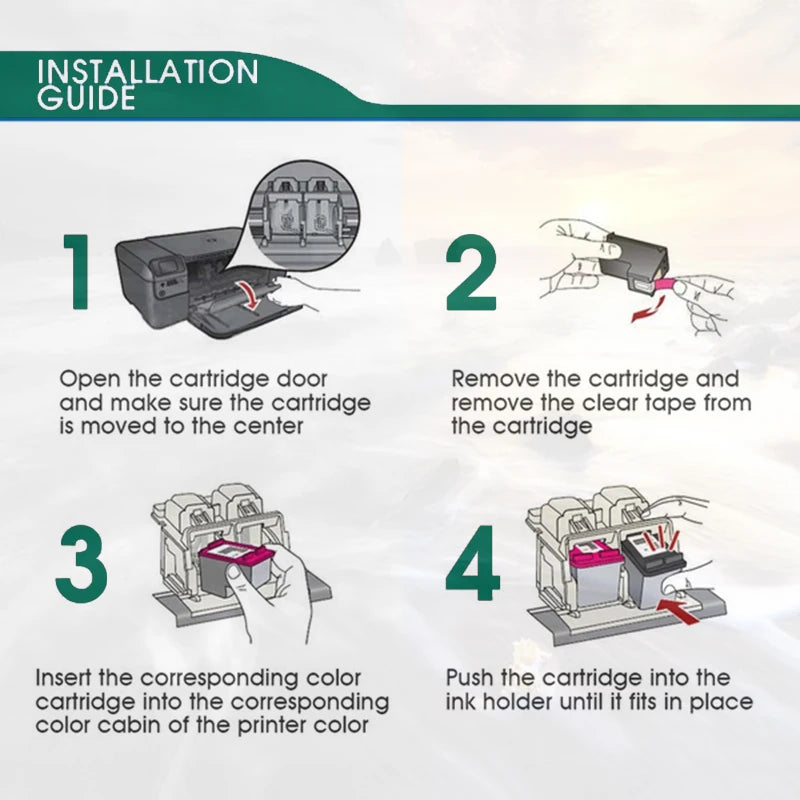 INSTALLATION GUIDE

1

Open the cartridge door and make sure the cartridge is moved to the center

2

Remove the cartridge and remove the clear tape from the cartridge

3

Insert the corresponding color cartridge into the corresponding color cabin of the printer color

4

Push the cartridge into the ink holder until it fits in place