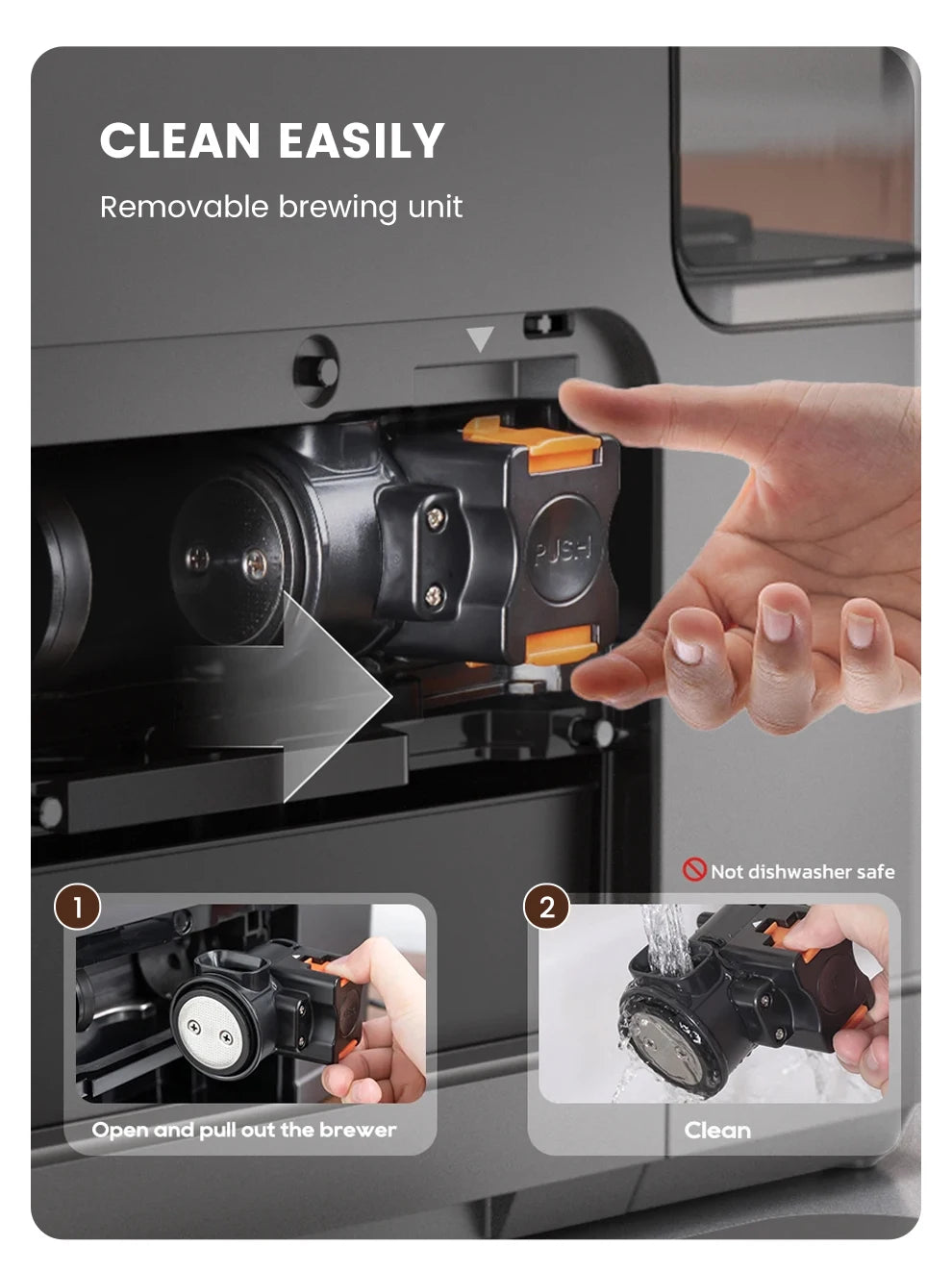 CLEAN EASILY

Removable brewing unit

PUSH

Not dishwasher safe

1

Open and pull out the brewer

2

Clean