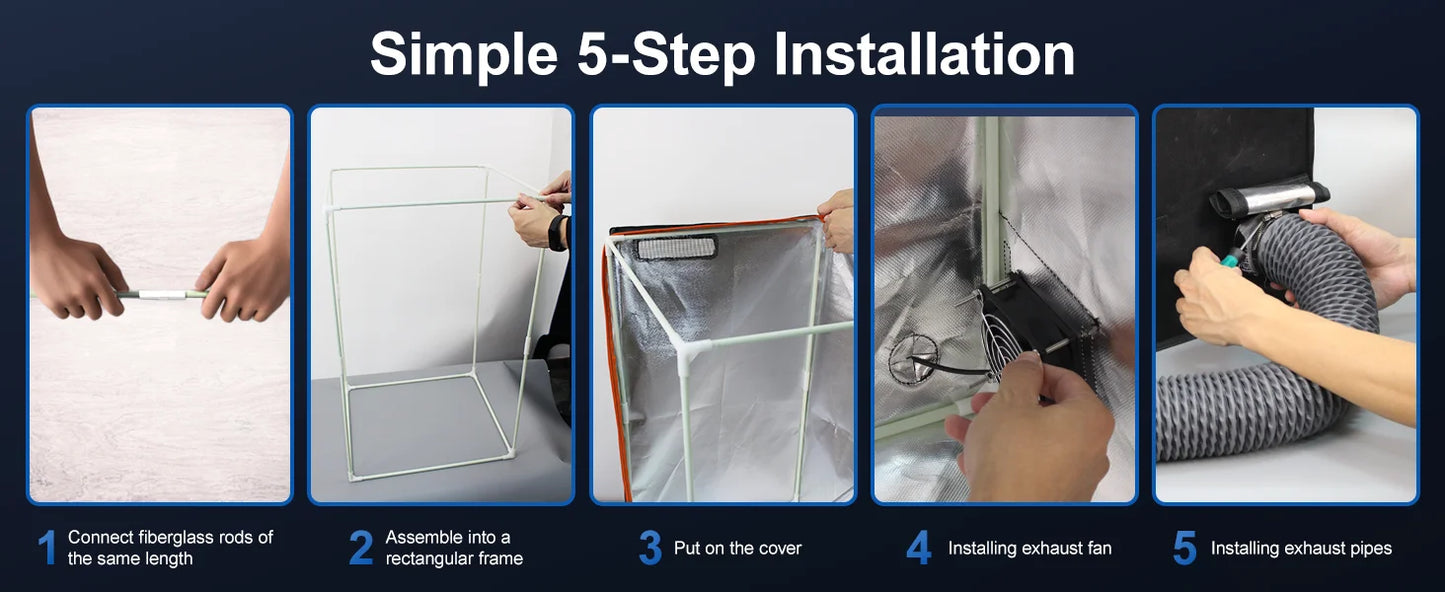 Simple 5-Step Installation

1 Connect fiberglass rods of the same length

2 Assemble into a rectangular frame

3 Put on the cover

4 Installing exhaust fan

5 Installing exhaust pipes