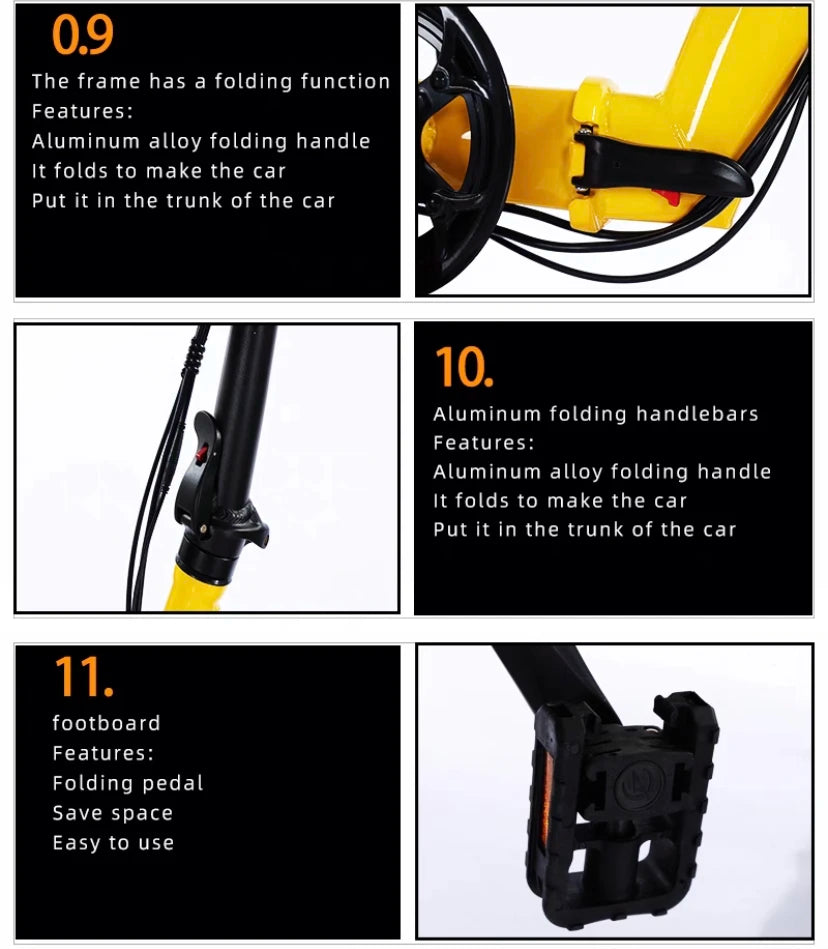 0.9

The frame has a folding function
Features:
Aluminum alloy folding handle
It folds to make the car
Put it in the trunk of the car

10.

Aluminum folding handlebars
Features:
Aluminum alloy folding handle
It folds to make the car
Put it in the trunk of the car

11.

footboard
Features:
Folding pedal
Save space
Easy to use