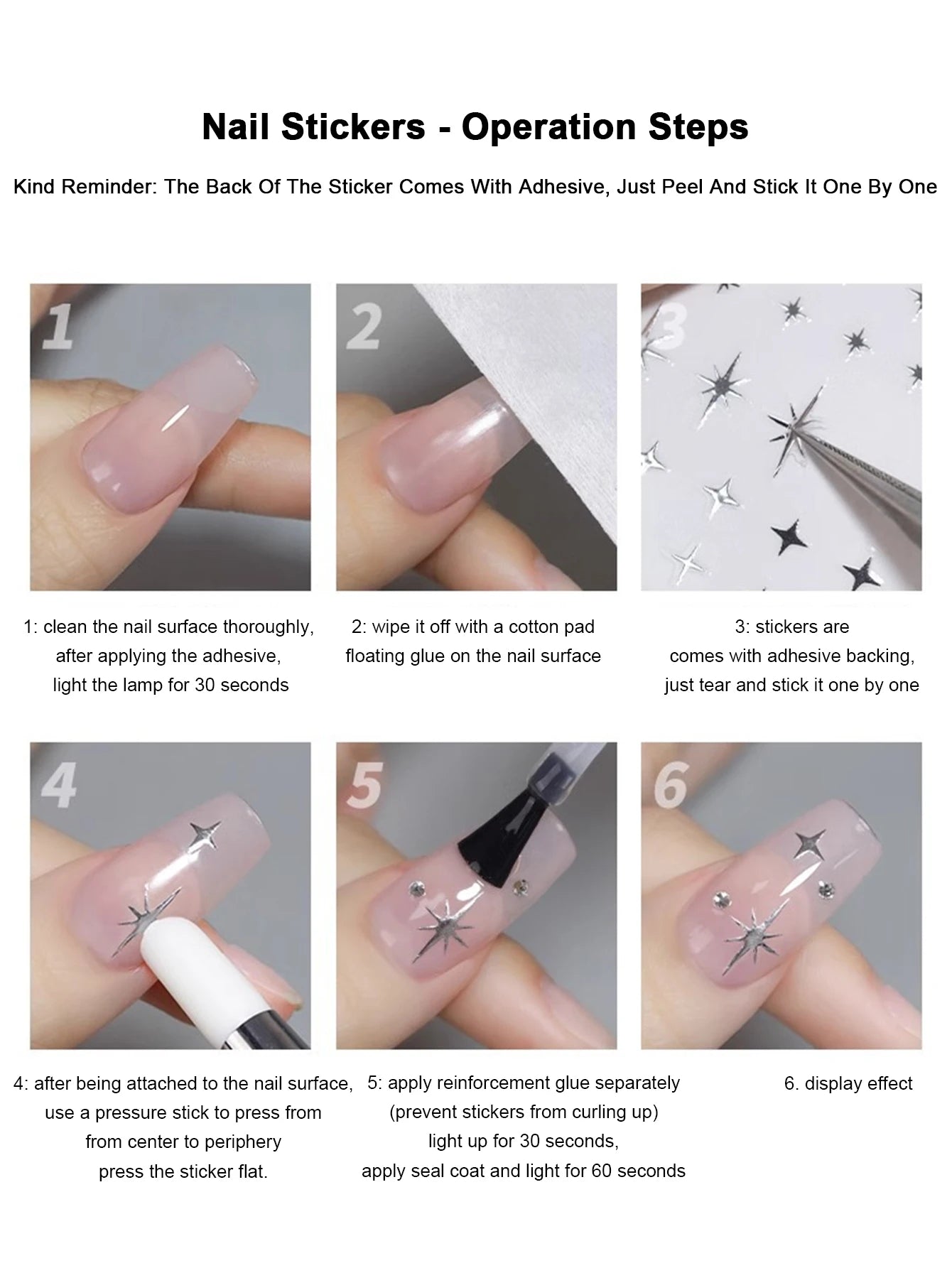 Nail Stickers - Operation Steps

Kind Reminder: The Back Of The Sticker Comes With Adhesive, Just Peel And Stick It One By One

1

2

3

1: clean the nail surface thoroughly, after applying the adhesive, light the lamp for 30 seconds

2: wipe it off with a cotton pad floating glue on the nail surface

3: stickers are comes with adhesive backing, just tear and stick it one by one

4

5

6

4: after being attached to the nail surface, use a pressure stick to press from from center to periphery press the sticker flat.

5: apply reinforcement glue separately (prevent stickers from curling up) light up for 30 seconds, apply seal coat and light for 60 seconds

6. display effect