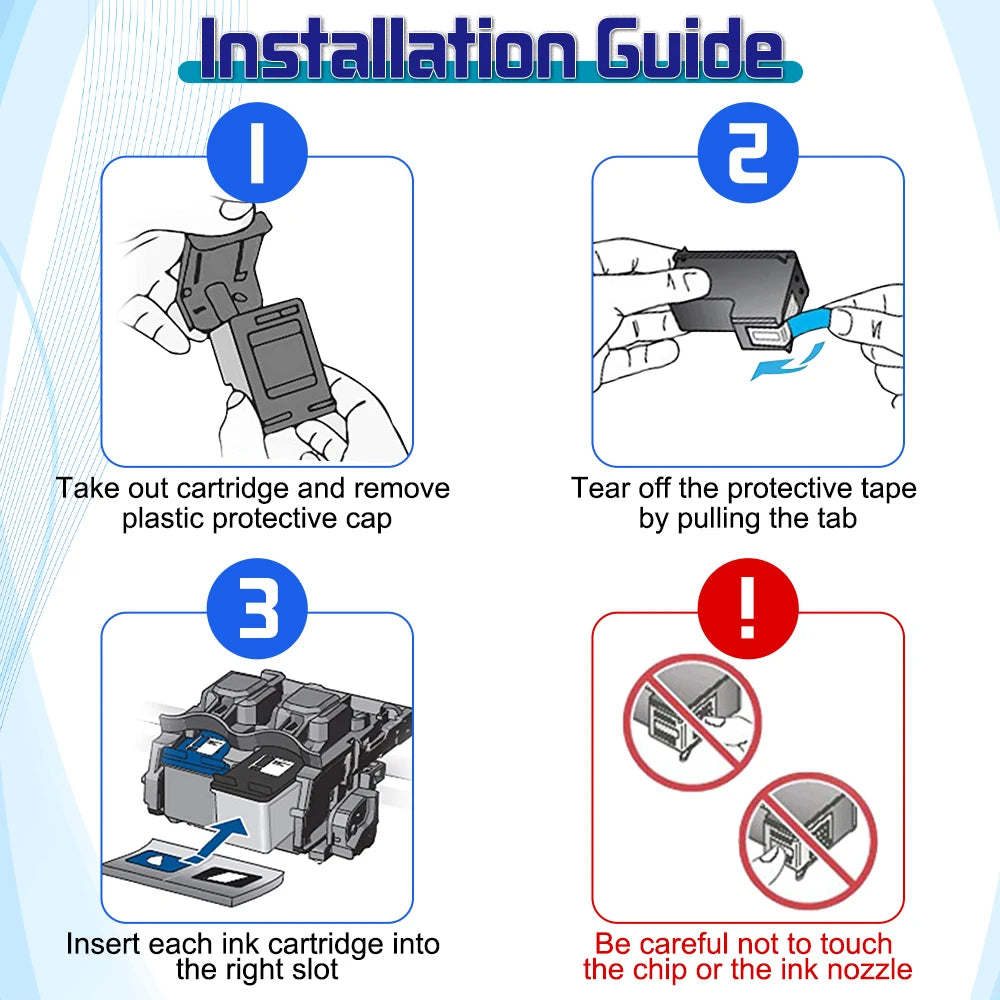 Installation Guide

1

Take out cartridge and remove plastic protective cap

2

Tear off the protective tape by pulling the tab

3

Insert each ink cartridge into the right slot

!

Be careful not to touch the chip or the ink nozzle