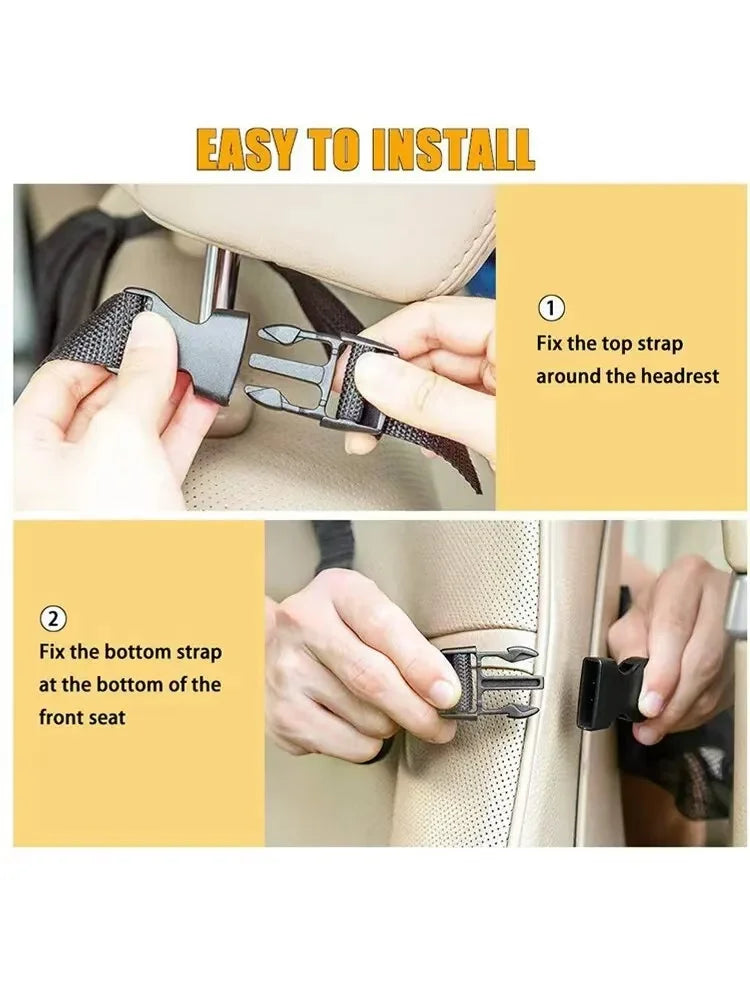 EASY TO INSTALL

①
Fix the top strap around the headrest

②
Fix the bottom strap at the bottom of the front seat