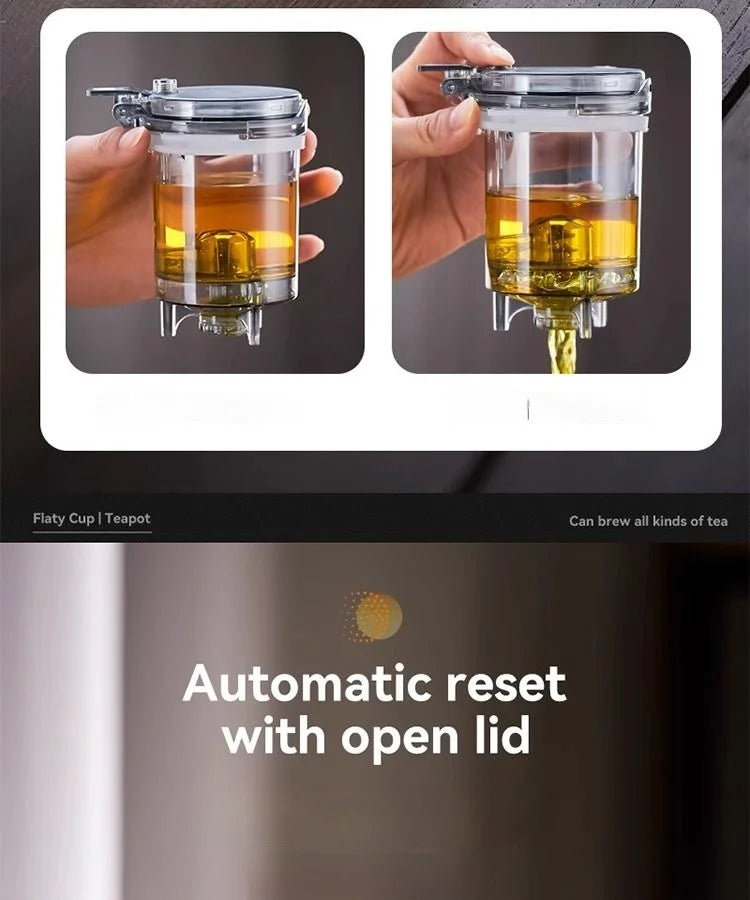 Flaty Cup | Teapot

Can brew all kinds of tea

Automatic reset with open lid