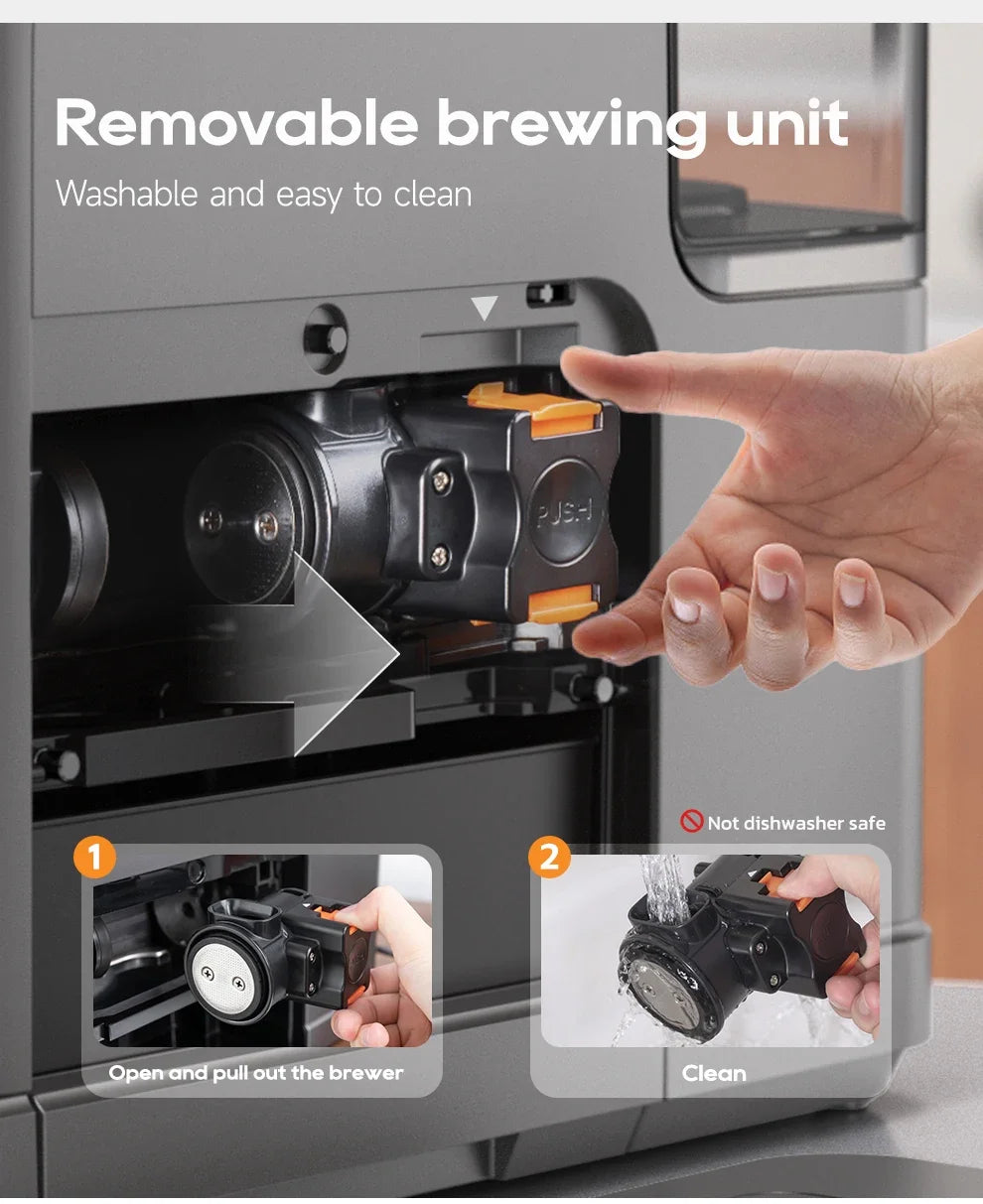 Removable brewing unit

Washable and easy to clean

PUSH

Not dishwasher safe

1

Open and pull out the brewer

2

Clean