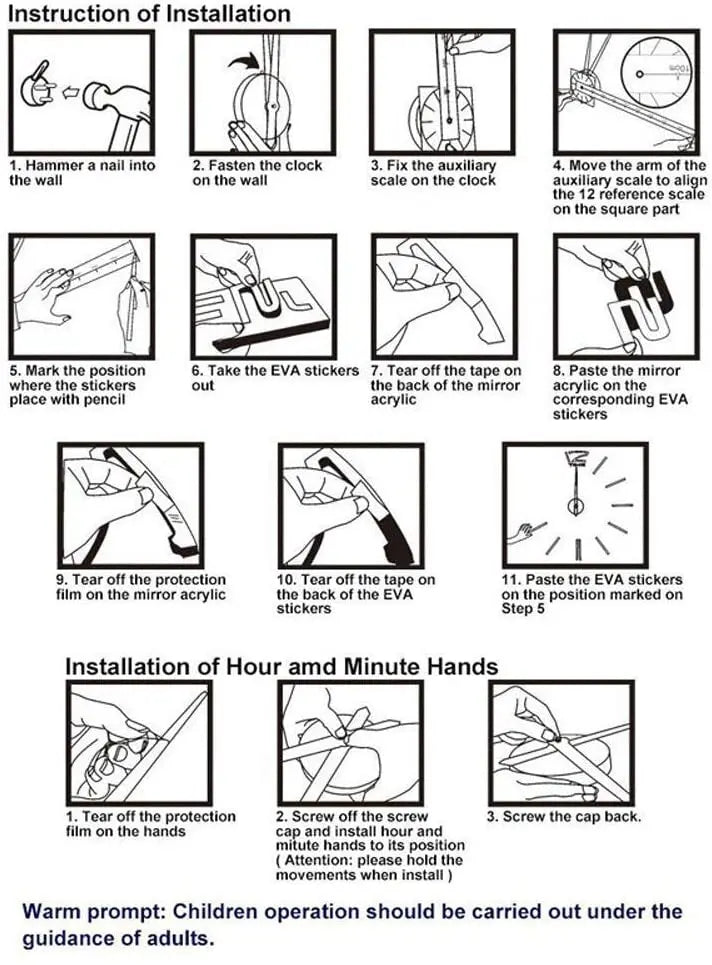 Instruction of Installation

1. Hammer a nail into the wall

2. Fasten the clock on the wall

3. Fix the auxiliary scale on the clock

4. Move the arm of the auxiliary scale to align the 12 reference scale on the square part

5. Mark the position where the stickers place with pencil

6. Take the EVA stickers out

7. Tear off the tape on the back of the mirror acrylic

8. Paste the mirror acrylic on the corresponding EVA stickers

9. Tear off the protection film on the mirror acrylic

10. Tear off the tape on the back of the EVA stickers

11. Paste the EVA stickers on the position marked on Step 5

Installation of Hour amd Minute Hands

1. Tear off the protection film on the hands

2. Screw off the screw cap and install hour and mitute hands to its position ( Attention: please hold the movements when install )

3. Screw the cap back.

Warm prompt: Children operation should be carried out under the guidance of adults.