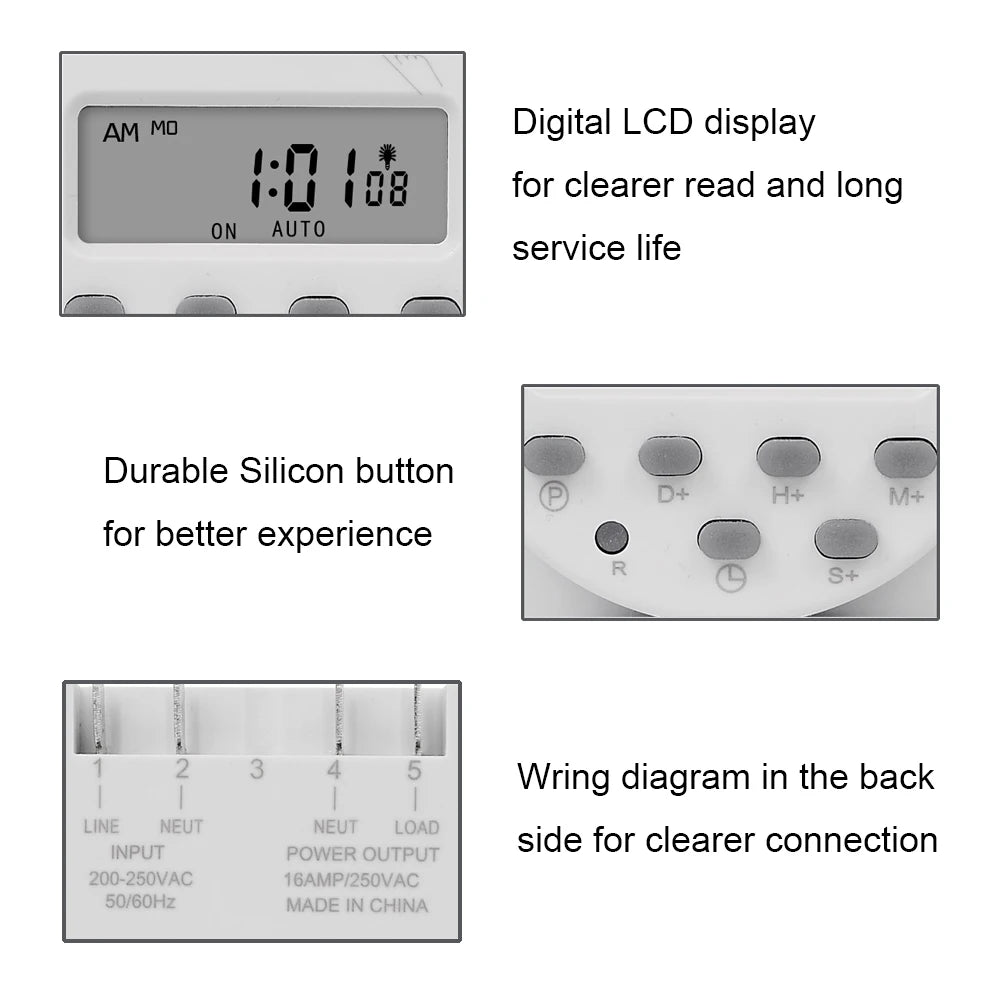 AM MO
1:01 08
ON AUTO

Digital LCD display for clearer read and long service life

Durable Silicon button for better experience

P D+ H+ M+
R S+

1 2 3 4 5
LINE NEUT NEUT LOAD
INPUT
200-250VAC
50/60Hz
POWER OUTPUT
16AMP/250VAC
MADE IN CHINA

Wring diagram in the back side for clearer connection