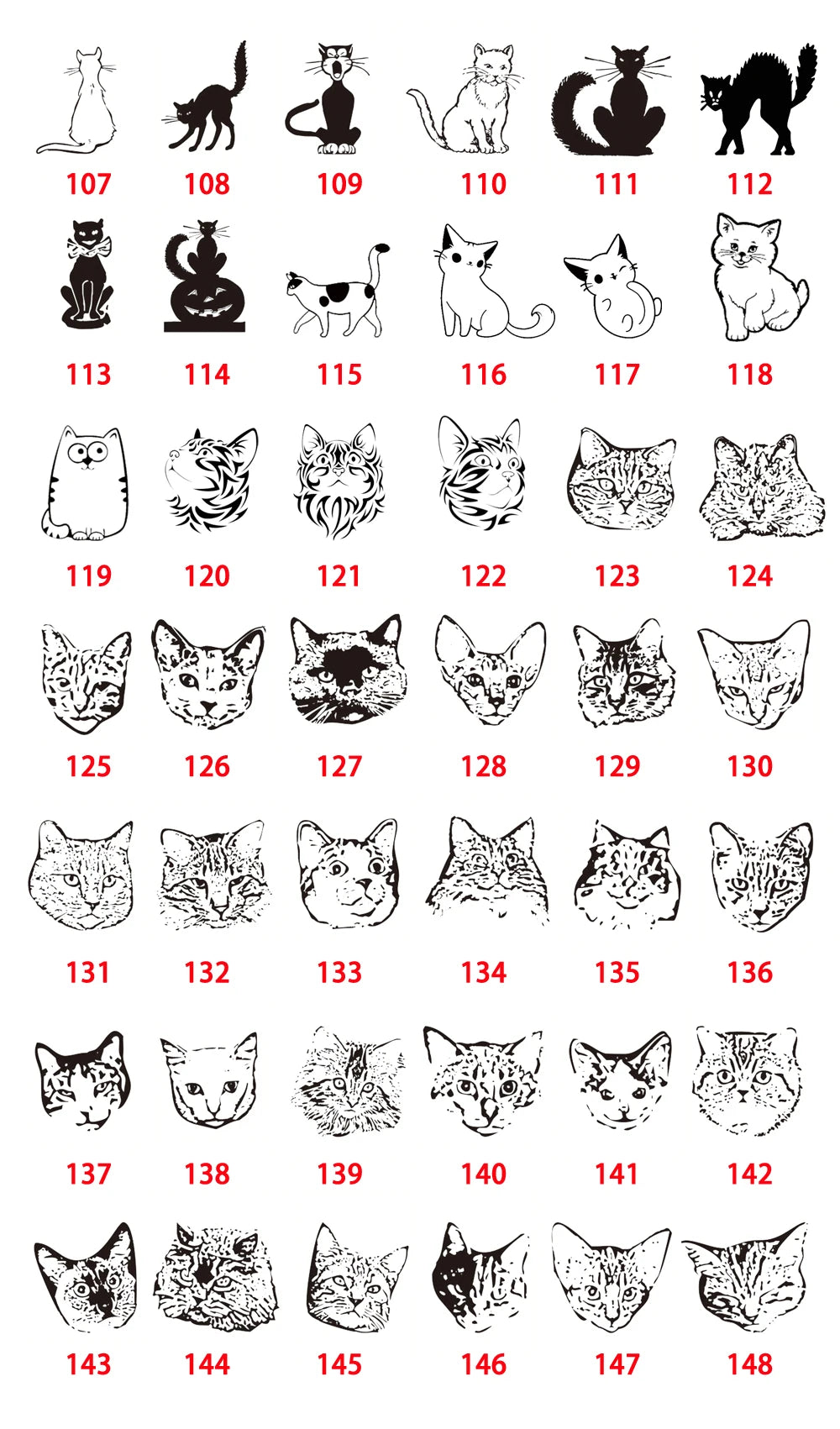 107 108 109 110 111 112

113 114 115 116 117 118

119 120 121 122 123 124

125 126 127 128 129 130

131 132 133 134 135 136

137 138 139 140 141 142

143 144 145 146 147 148