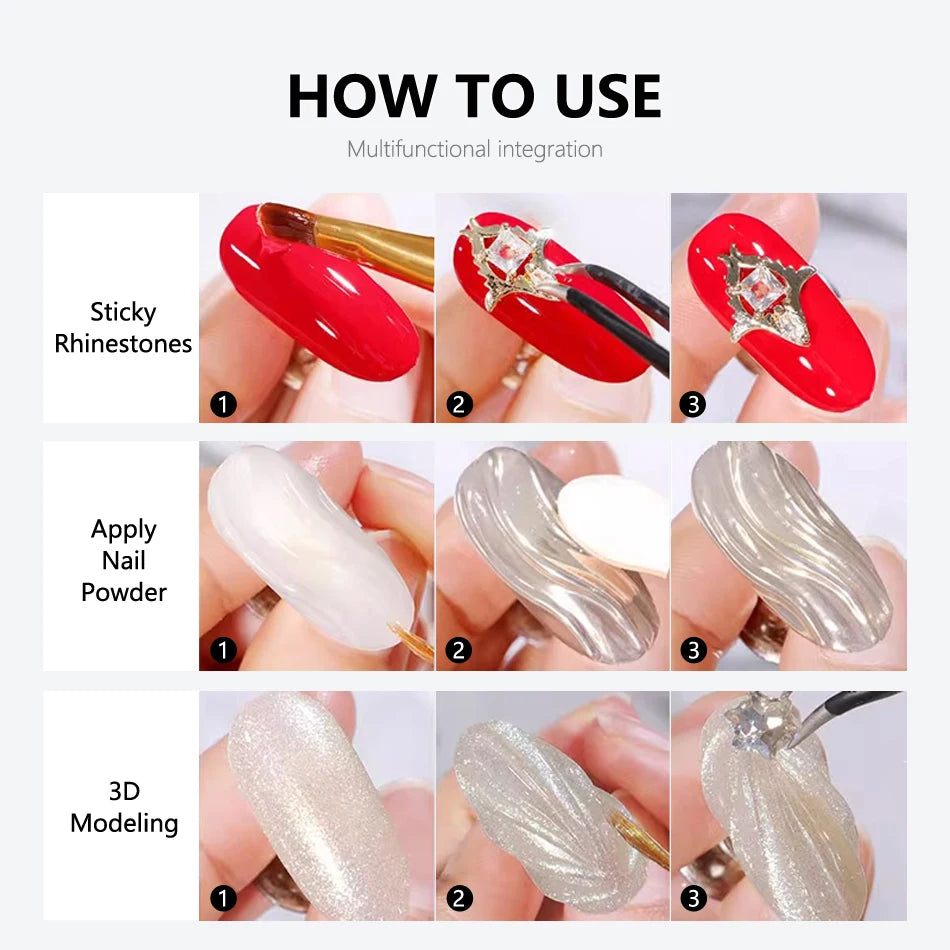 HOW TO USE

Multifunctional integration

Sticky Rhinestones

1 2 3

Apply Nail Powder

1 2 3

3D Modeling

1 2 3