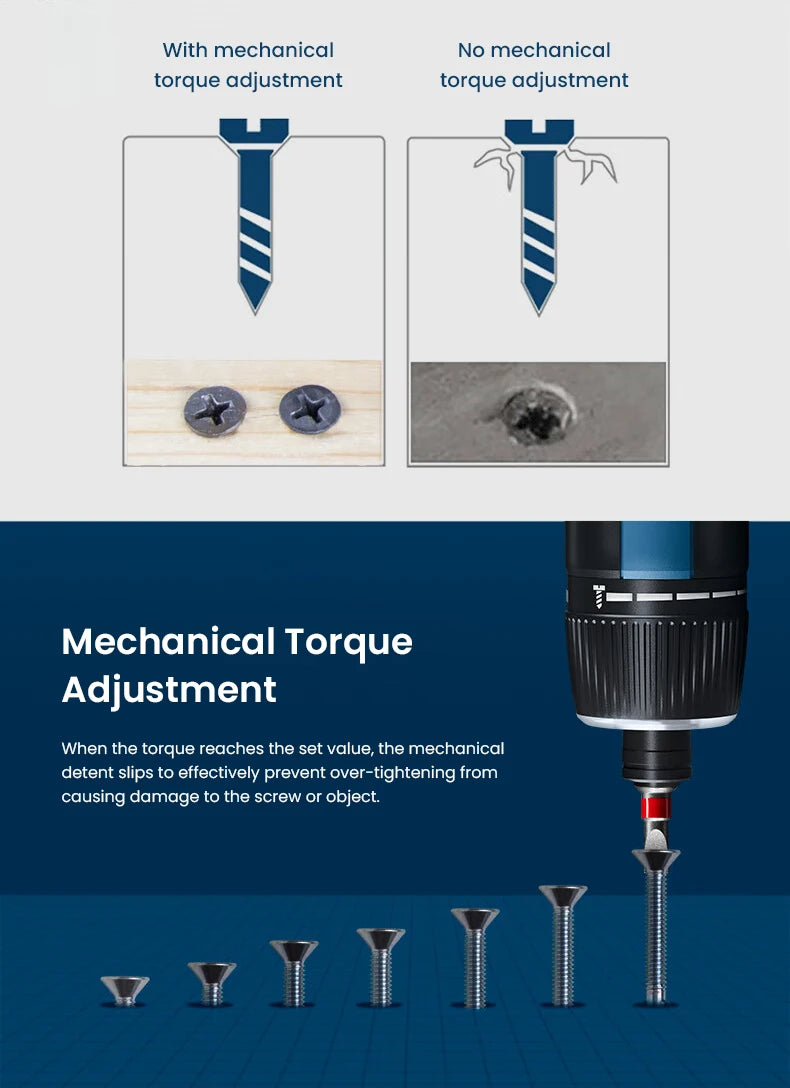 With mechanical torque adjustment

No mechanical torque adjustment

Mechanical Torque Adjustment

When the torque reaches the set value, the mechanical detent slips to effectively prevent over-tightening from causing damage to the screw or object.