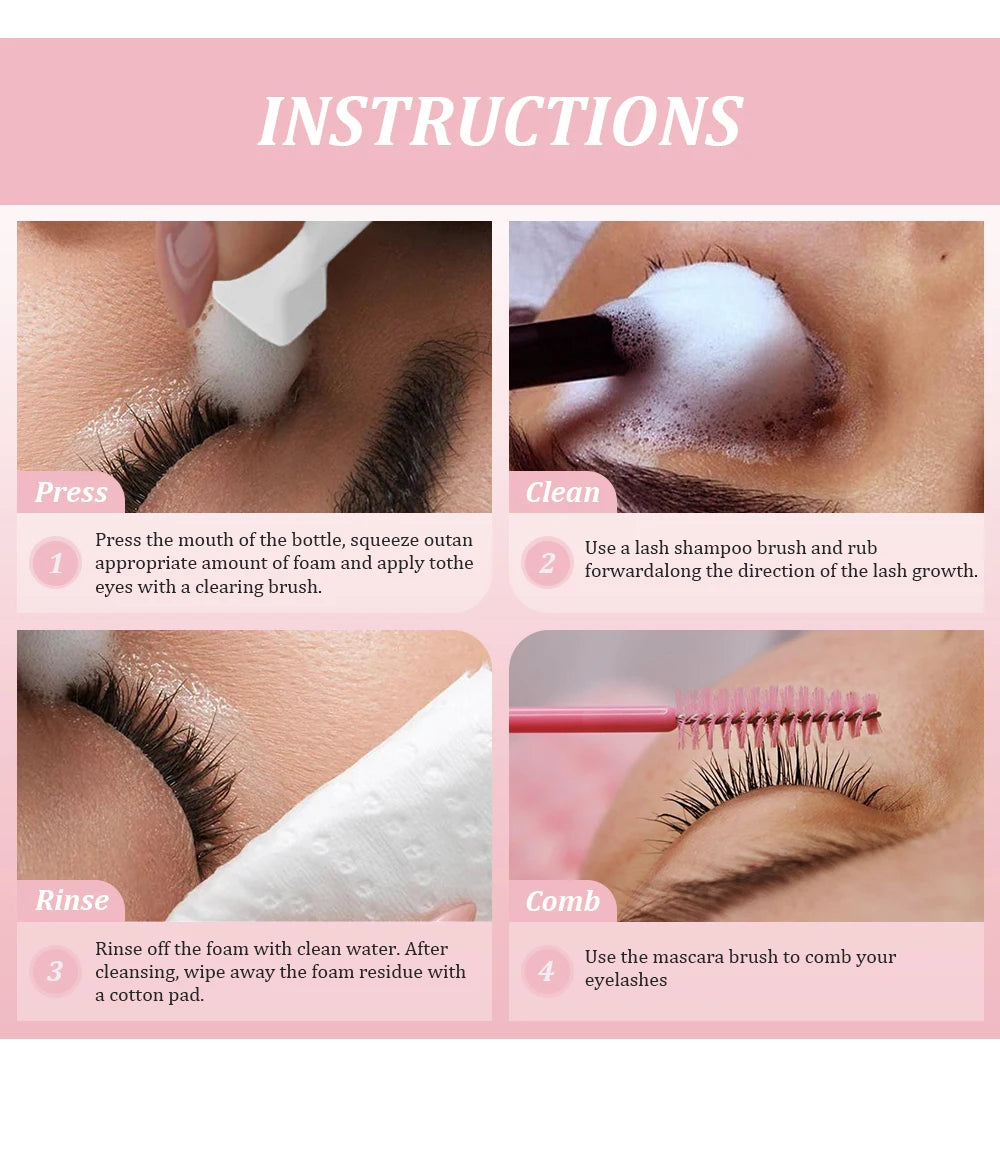 INSTRUCTIONS

Press

1 Press the mouth of the bottle, squeeze outan appropriate amount of foam and apply tothe eyes with a clearing brush.

Clean

2 Use a lash shampoo brush and rub forwardalong the direction of the lash growth.

Rinse

3 Rinse off the foam with clean water. After cleansing, wipe away the foam residue with a cotton pad.

Comb

4 Use the mascara brush to comb your eyelashes