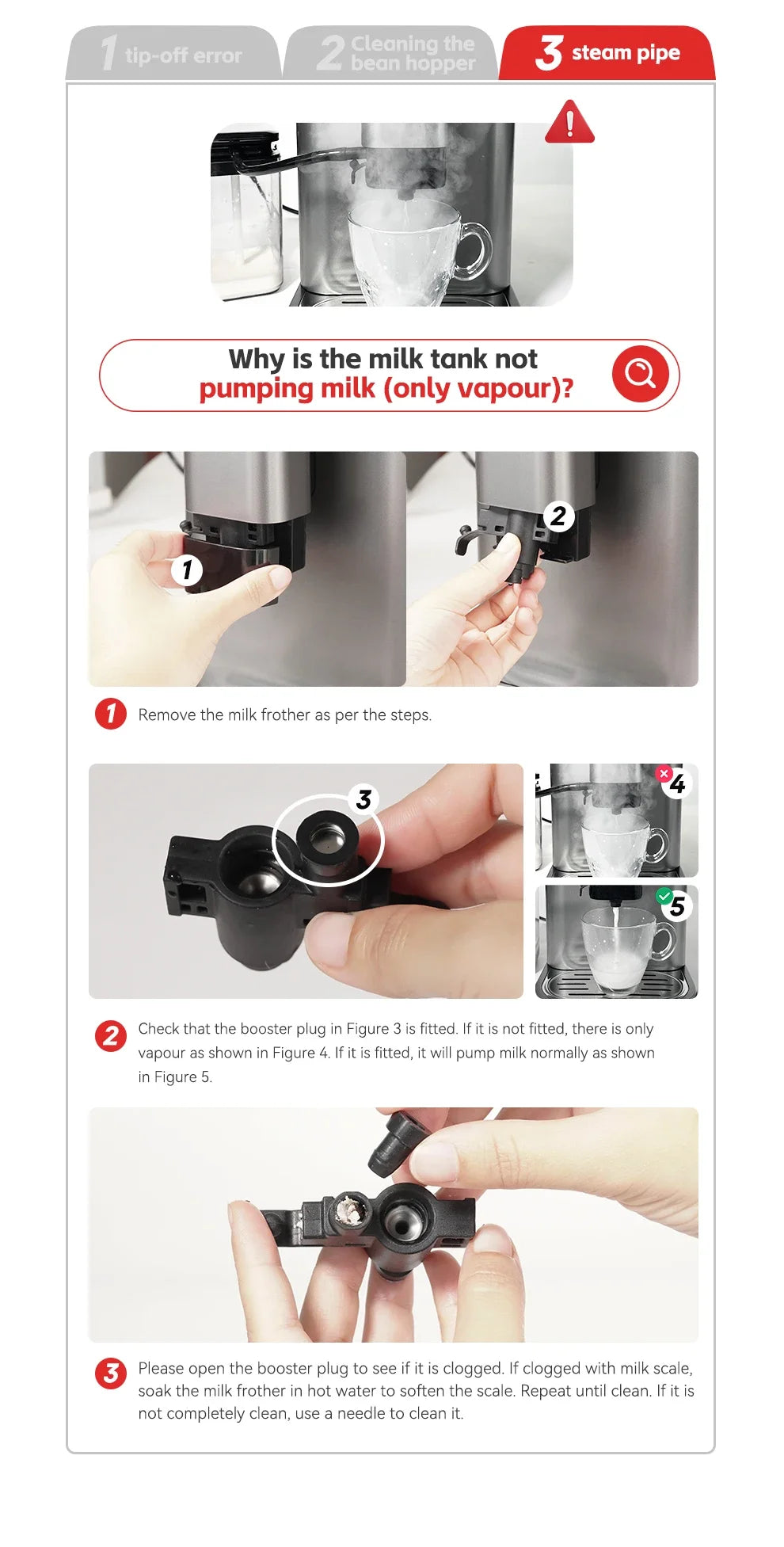 1 tip-off error

2 Cleaning the bean hopper

3 steam pipe

Why is the milk tank not pumping milk (only vapour)?

1

2

1 Remove the milk frother as per the steps.

3

4

5

2 Check that the booster plug in Figure 3 is fitted. If it is not fitted, there is only vapour as shown in Figure 4. If it is fitted, it will pump milk normally as shown in Figure 5.

3 Please open the booster plug to see if it is clogged. If clogged with milk scale, soak the milk frother in hot water to soften the scale. Repeat until clean. If it is not completely clean, use a needle to clean it.