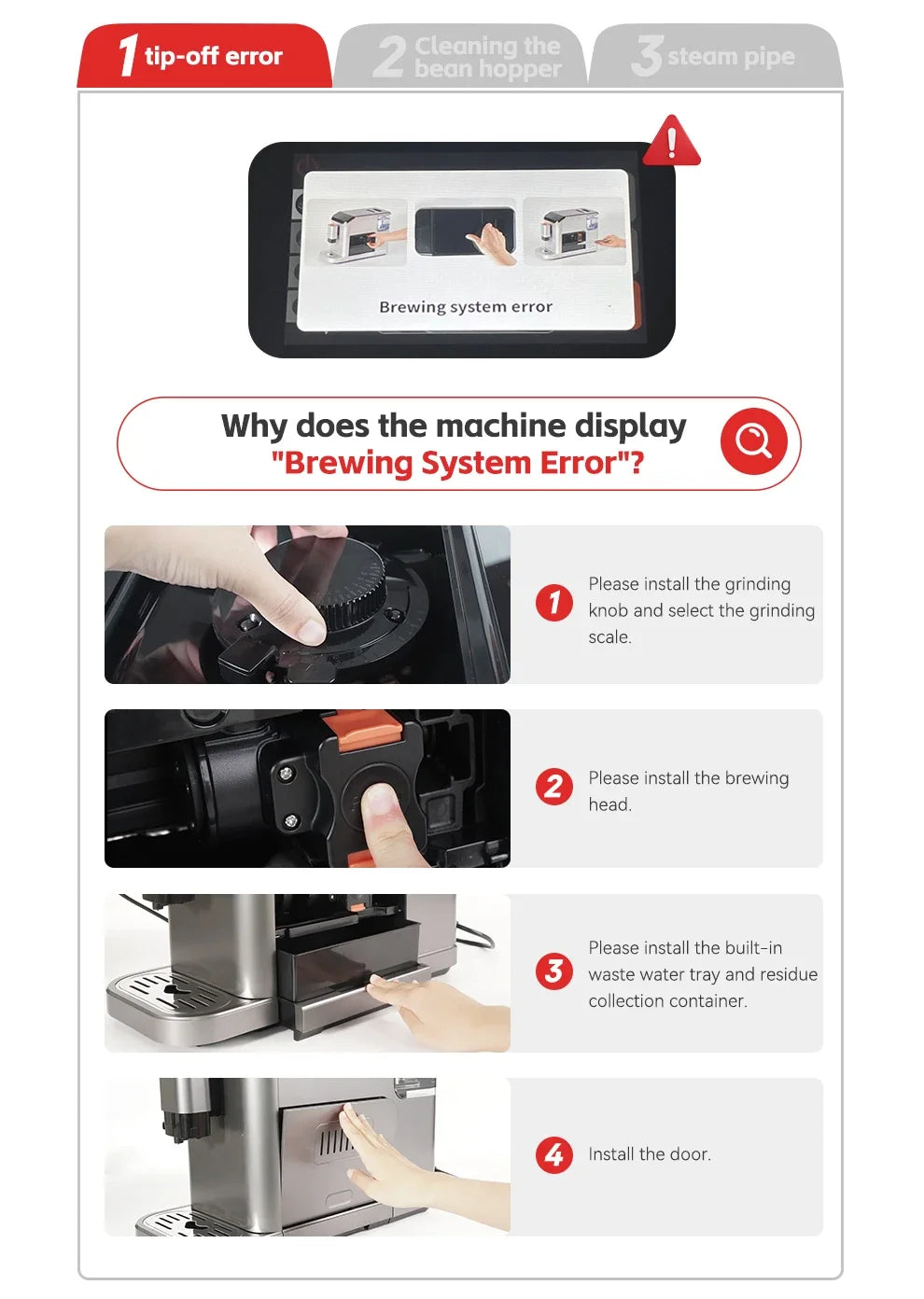 1 tip-off error

2 Cleaning the bean hopper

3 steam pipe

Brewing system error

Why does the machine display "Brewing System Error"?

1 Please install the grinding knob and select the grinding scale.

2 Please install the brewing head.

3 Please install the built-in waste water tray and residue collection container.

4 Install the door.