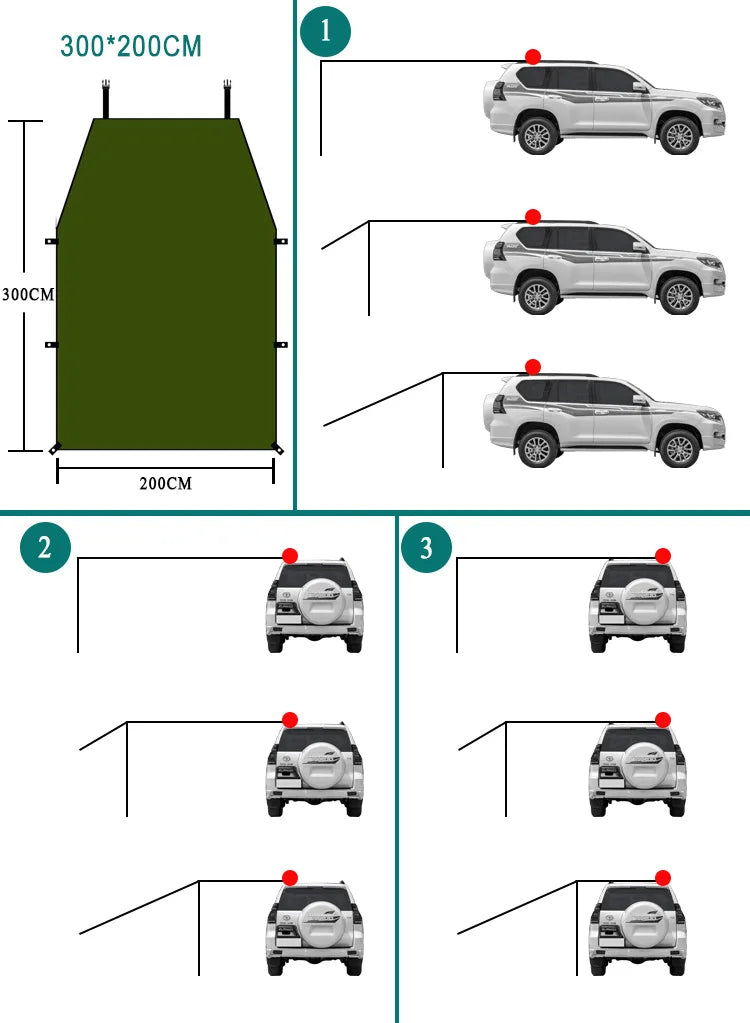 300*200CM

300CM

200CM

1

2

3