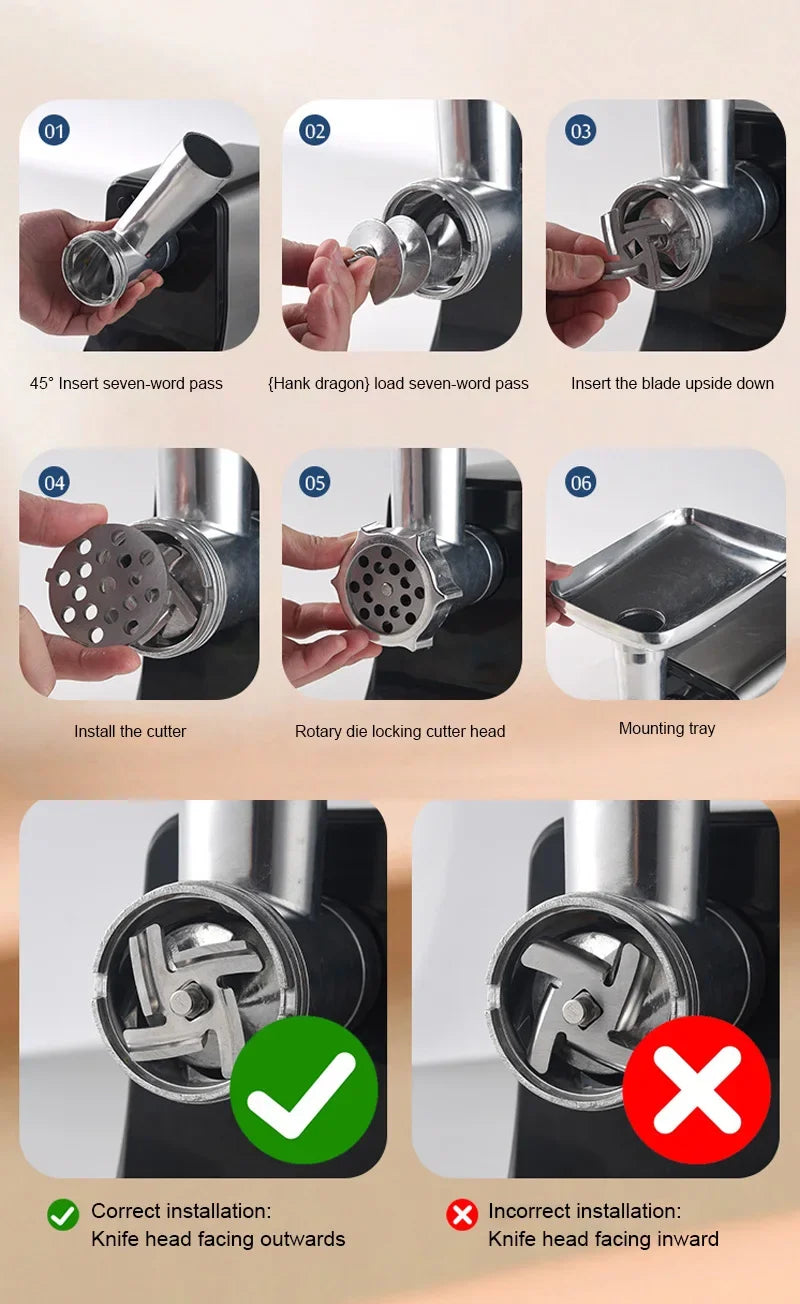 01

45° Insert seven-word pass

02

{Hank dragon} load seven-word pass

03

Insert the blade upside down

04

Install the cutter

05

Rotary die locking cutter head

06

Mounting tray

Correct installation:
Knife head facing outwards

Incorrect installation:
Knife head facing inward