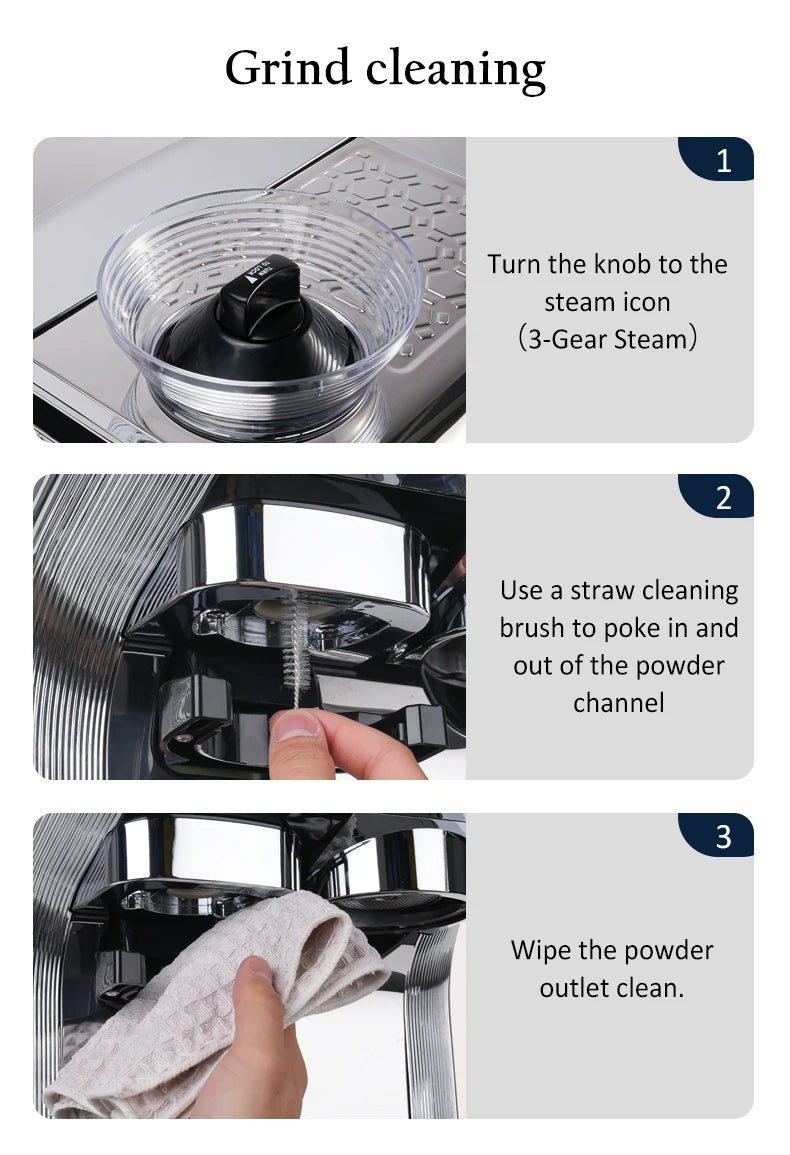 Grind cleaning

1

Turn the knob to the steam icon （3-Gear Steam）

2

Use a straw cleaning brush to poke in and out of the powder channel

3

Wipe the powder outlet clean.