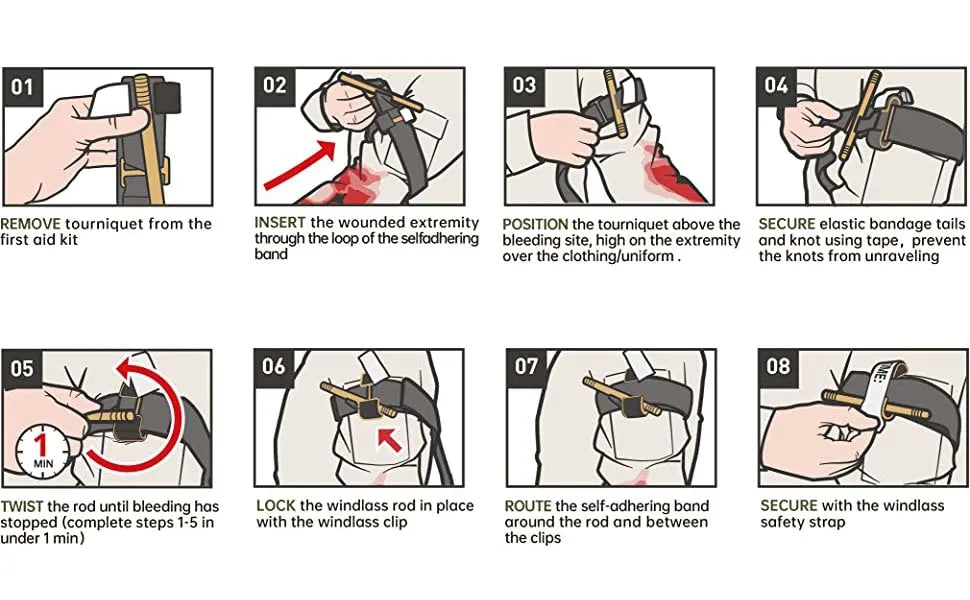 01

REMOVE tourniquet from the first aid kit

02

INSERT the wounded extremity through the loop of the selfadhering band

03

POSITION the tourniquet above the bleeding site, high on the extremity over the clothing/uniform .

04

SECURE elastic bandage tails and knot using tape, prevent the knots from unraveling

05

1 MIN

TWIST the rod until bleeding has stopped (complete steps 1-5 in under 1 min)

06

LOCK the windlass rod in place with the windlass clip

07

ROUTE the self-adhering band around the rod and between the clips

08

ME:

SECURE with the windlass safety strap