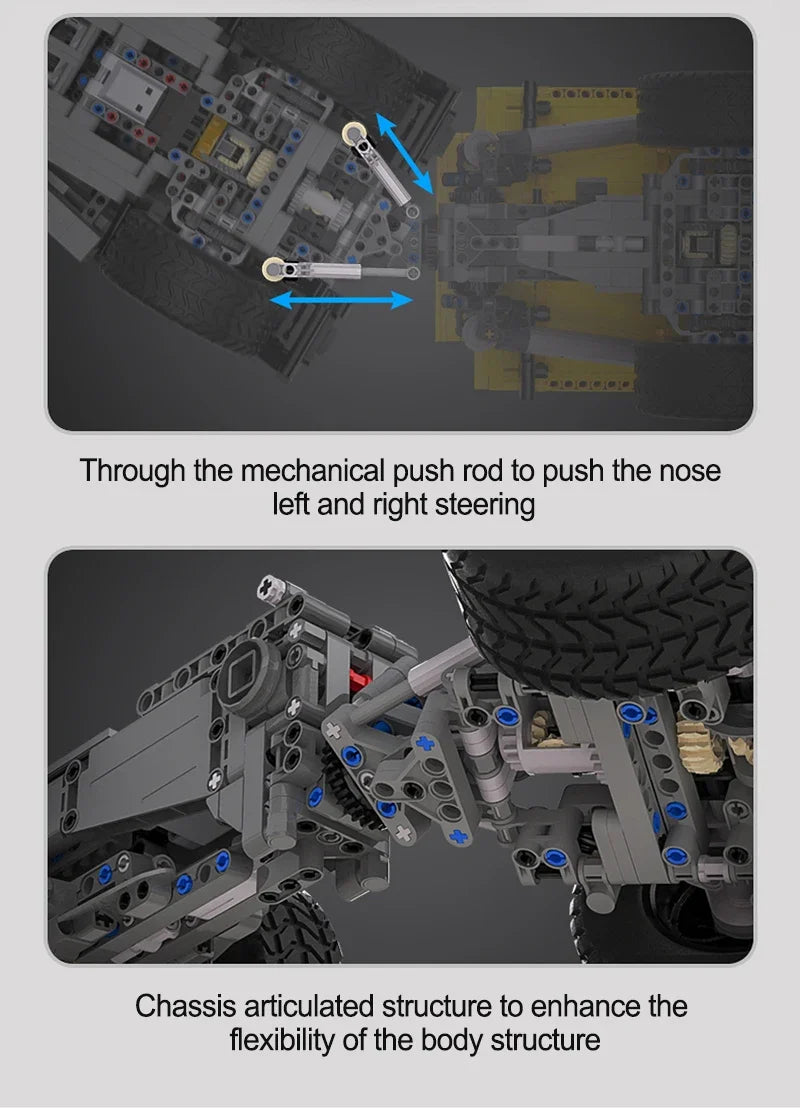 Through the mechanical push rod to push the nose left and right steering

Chassis articulated structure to enhance the flexibility of the body structure