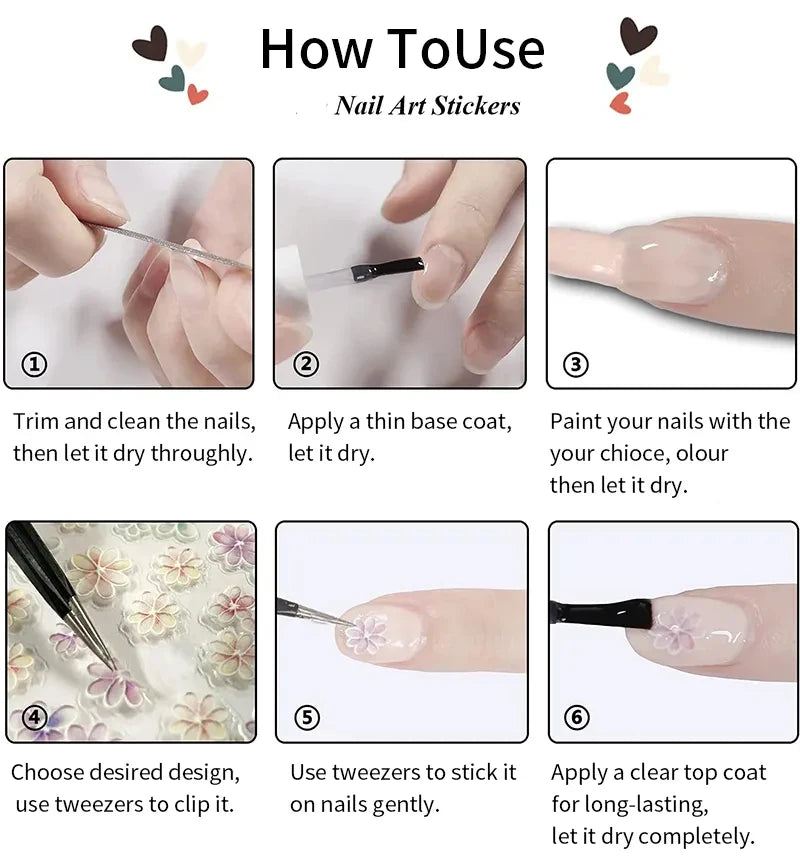 How ToUse

Nail Art Stickers

①

Trim and clean the nails, then let it dry throughly.

②

Apply a thin base coat, let it dry.

③

Paint your nails with the your chioce, olour then let it dry.

④

Choose desired design, use tweezers to clip it.

⑤

Use tweezers to stick it on nails gently.

⑥

Apply a clear top coat for long-lasting, let it dry completely.