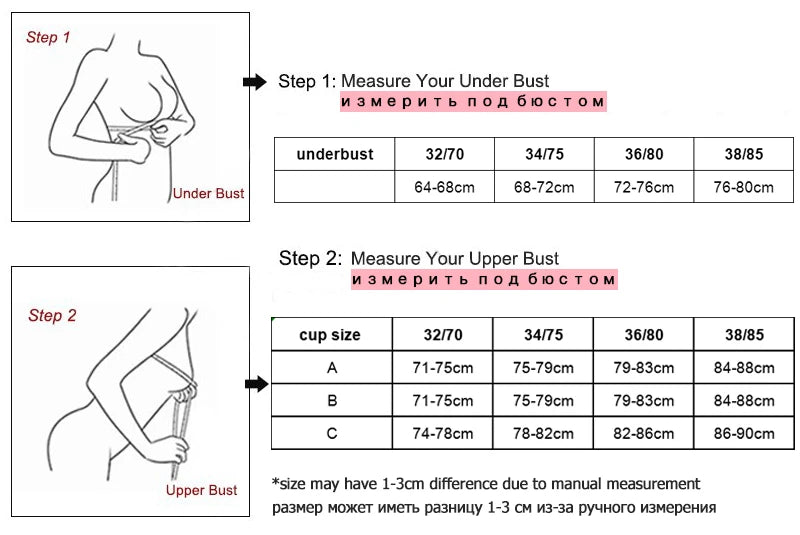 Step 1

Under Bust

Step 1: Measure Your Under Bust
измерить под бюстом

| underbust | 32/70 | 34/75 | 36/80 | 38/85 |
|---|---|---|---|---|
| | 64-68cm | 68-72cm | 72-76cm | 76-80cm |

Step 2

Upper Bust

Step 2: Measure Your Upper Bust
измерить под бюстом

| cup size | 32/70 | 34/75 | 36/80 | 38/85 |
|---|---|---|---|---|
| A | 71-75cm | 75-79cm | 79-83cm | 84-88cm |
| B | 71-75cm | 75-79cm | 79-83cm | 84-88cm |
| C | 74-78cm | 78-82cm | 82-86cm | 86-90cm |

*size may have 1-3cm difference due to manual measurement
размер может иметь разницу 1-3 см из-за ручного измерения