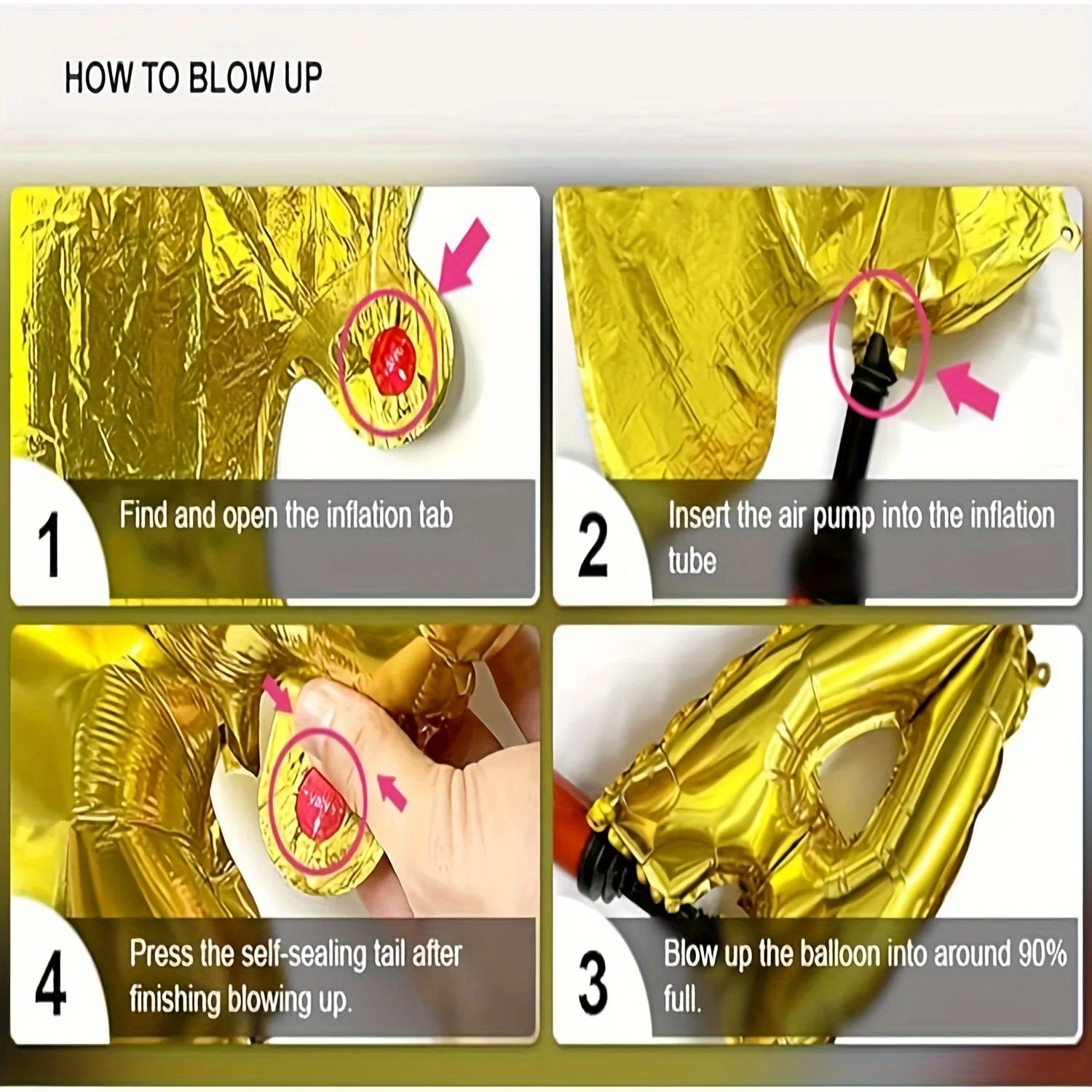 HOW TO BLOW UP

1 Find and open the inflation tab

2 Insert the air pump into the inflation tube

4 Press the self-sealing tail after finishing blowing up.

3 Blow up the balloon into around 90% full.