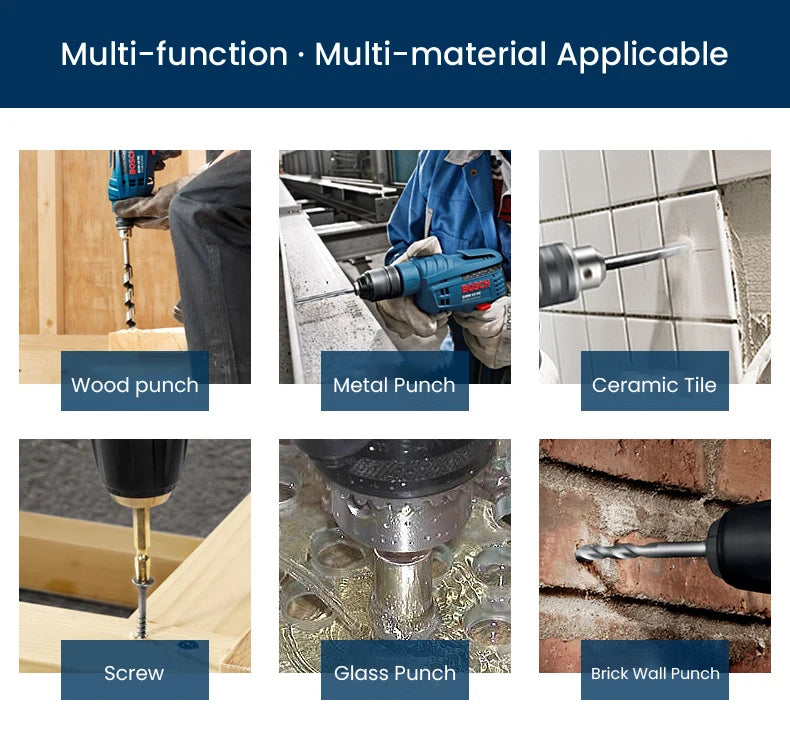 Multi-function · Multi-material Applicable

BOSCH

Wood punch

BOSCH

Metal Punch

Ceramic Tile

Screw

Glass Punch

Brick Wall Punch