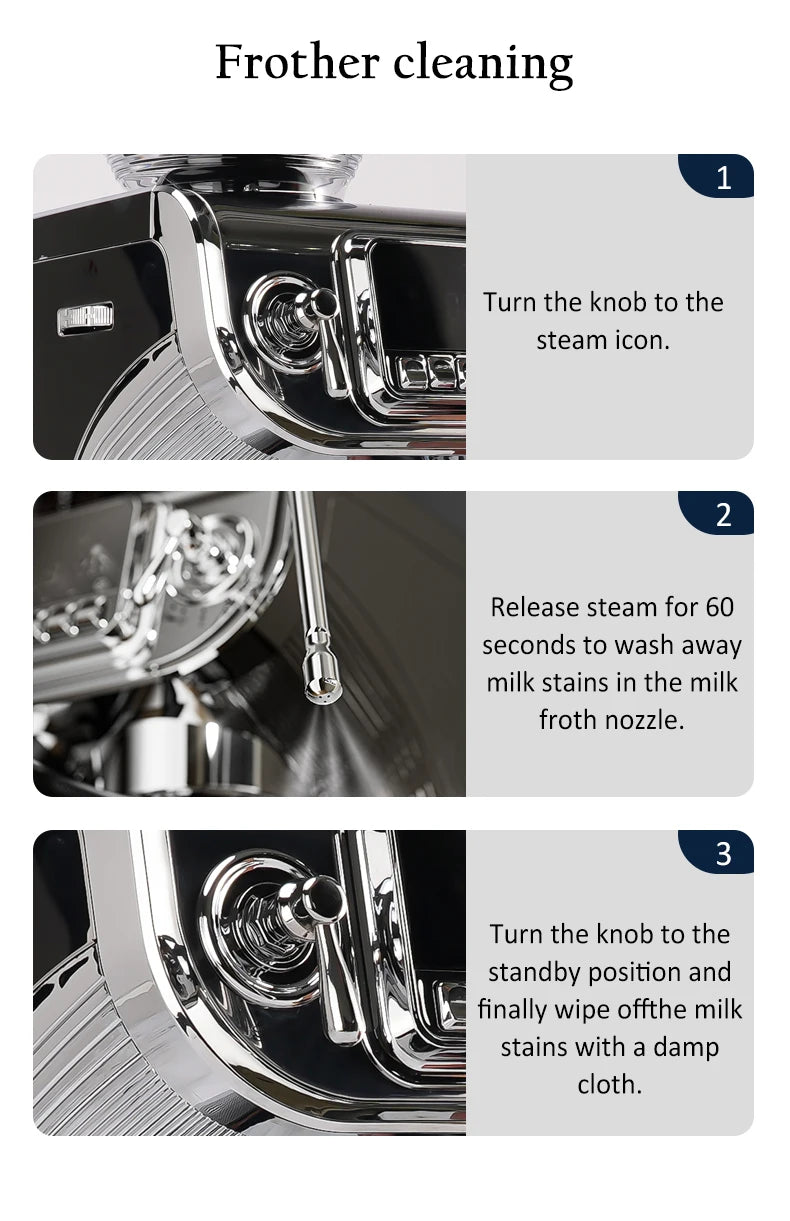 Frother cleaning

1

Turn the knob to the steam icon.

2

Release steam for 60 seconds to wash away milk stains in the milk froth nozzle.

3

Turn the knob to the standby position and finally wipe offthe milk stains with a damp cloth.