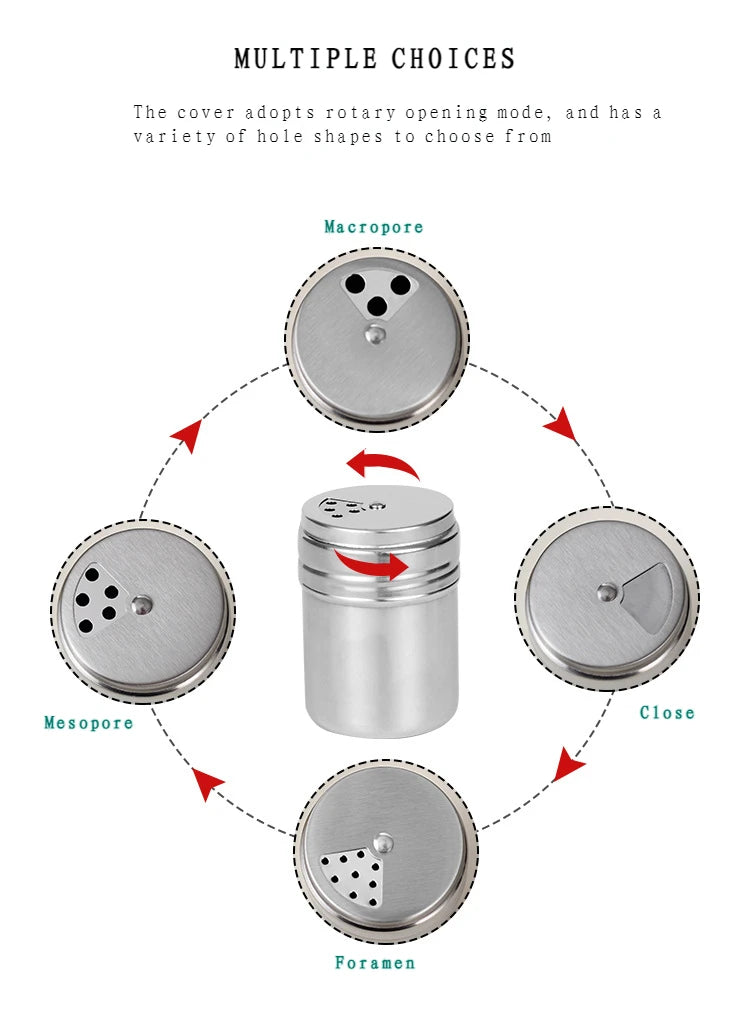 MULTIPLE CHOICES

The cover adopts rotary opening mode, and has a variety of hole shapes to choose from

Macropore

Mesopore

Close

Foramen