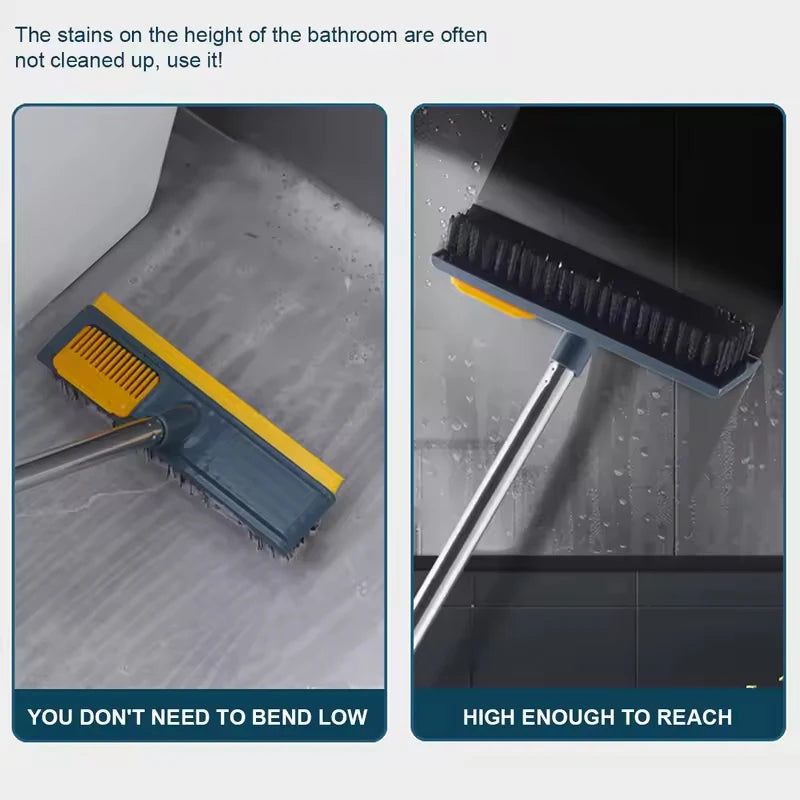 The stains on the height of the bathroom are often not cleaned up, use it!

YOU DON'T NEED TO BEND LOW

HIGH ENOUGH TO REACH