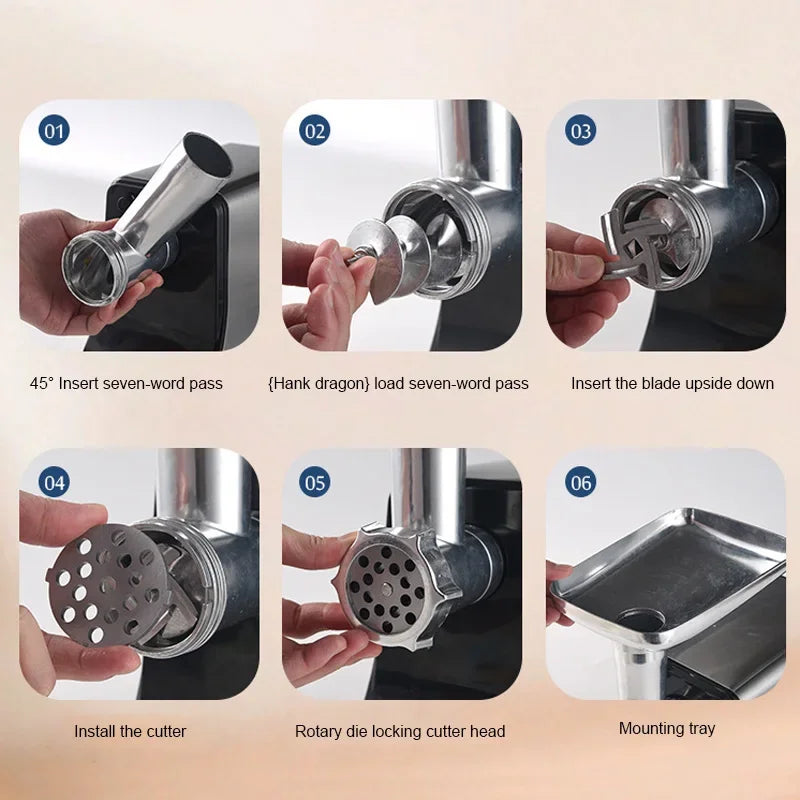 01

45° Insert seven-word pass

02

{Hank dragon} load seven-word pass

03

Insert the blade upside down

04

Install the cutter

05

Rotary die locking cutter head

06

Mounting tray