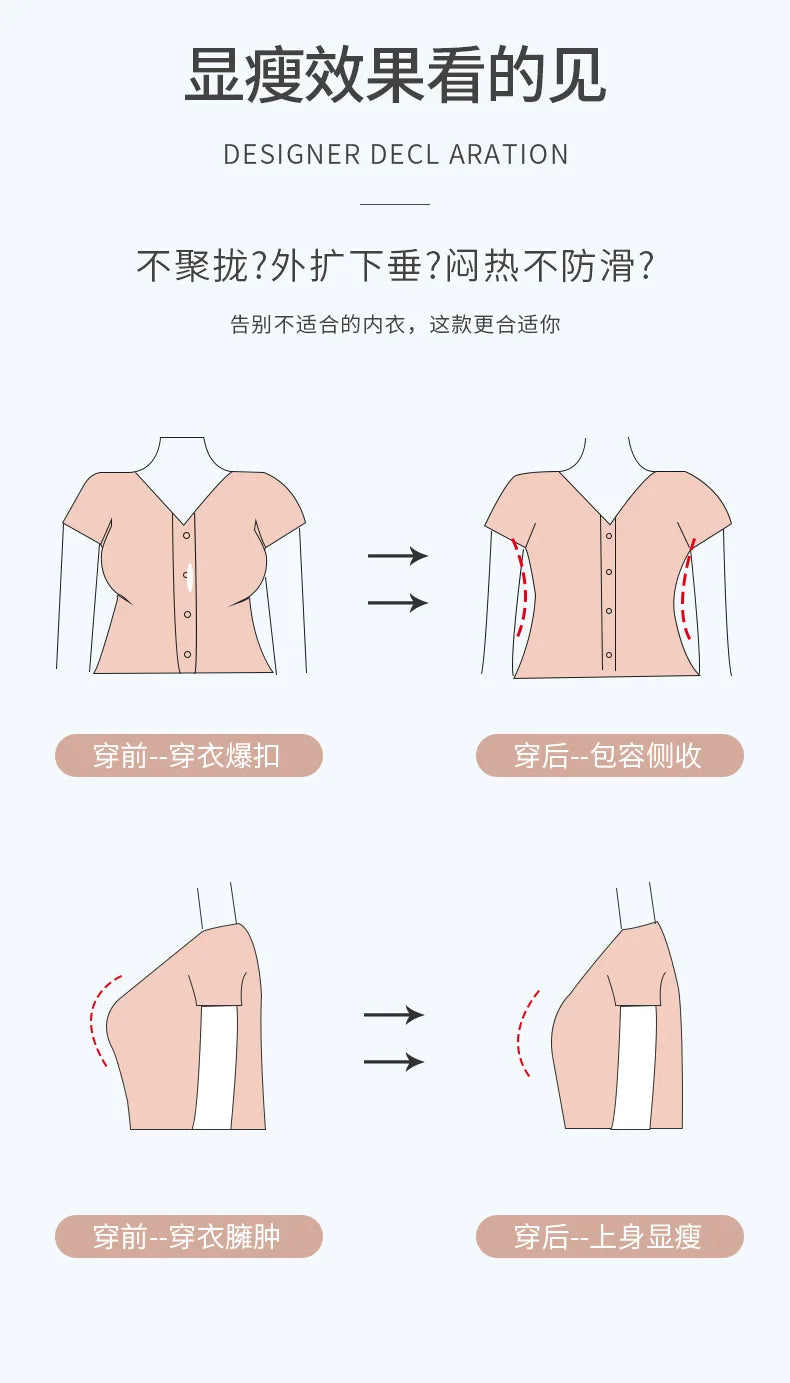 显瘦效果看的见

DESIGNER DECL ARATION

不聚拢?外扩下垂?闷热不防滑?

告别不适合的内衣，这款更合适你

穿前--穿衣爆扣

穿后--包容侧收

穿前--穿衣臃肿

穿后--上身显瘦