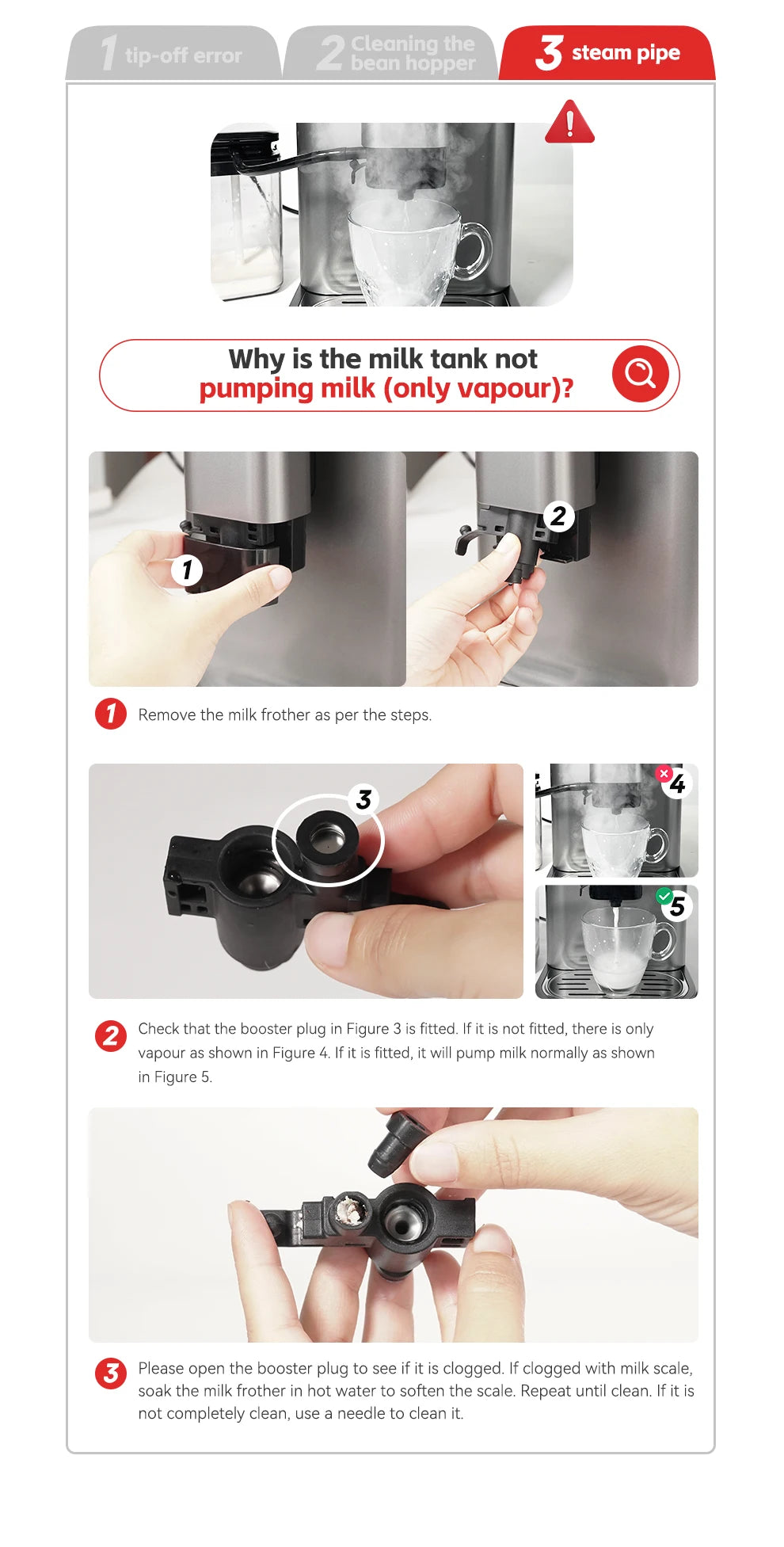 1 tip-off error

2 Cleaning the bean hopper

3 steam pipe

Why is the milk tank not pumping milk (only vapour)?

1

2

1 Remove the milk frother as per the steps.

3

4

5

2 Check that the booster plug in Figure 3 is fitted. If it is not fitted, there is only vapour as shown in Figure 4. If it is fitted, it will pump milk normally as shown in Figure 5.

3 Please open the booster plug to see if it is clogged. If clogged with milk scale, soak the milk frother in hot water to soften the scale. Repeat until clean. If it is not completely clean, use a needle to clean it.