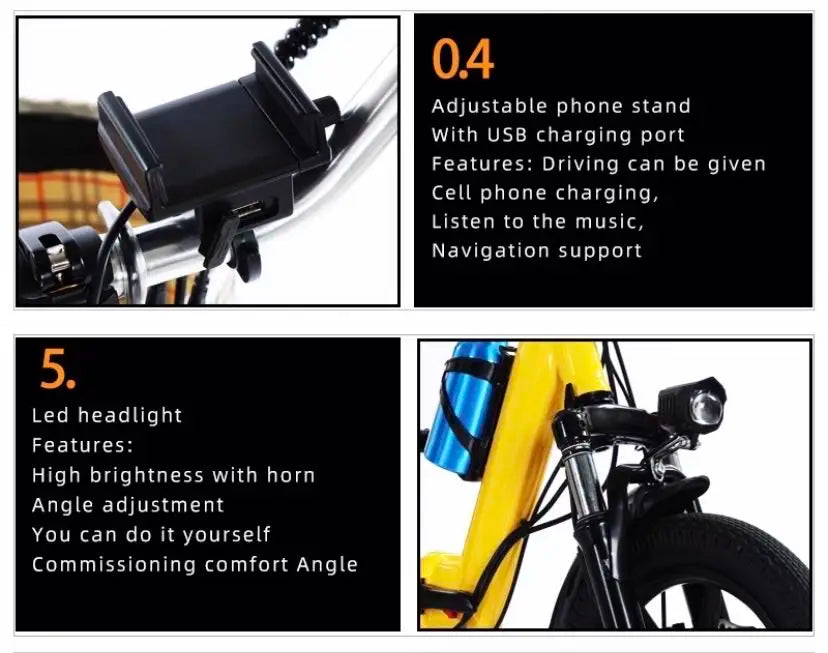 0.4

Adjustable phone stand
With USB charging port
Features: Driving can be given
Cell phone charging,
Listen to the music,
Navigation support

5.

Led headlight
Features:
High brightness with horn
Angle adjustment
You can do it yourself
Commissioning comfort Angle