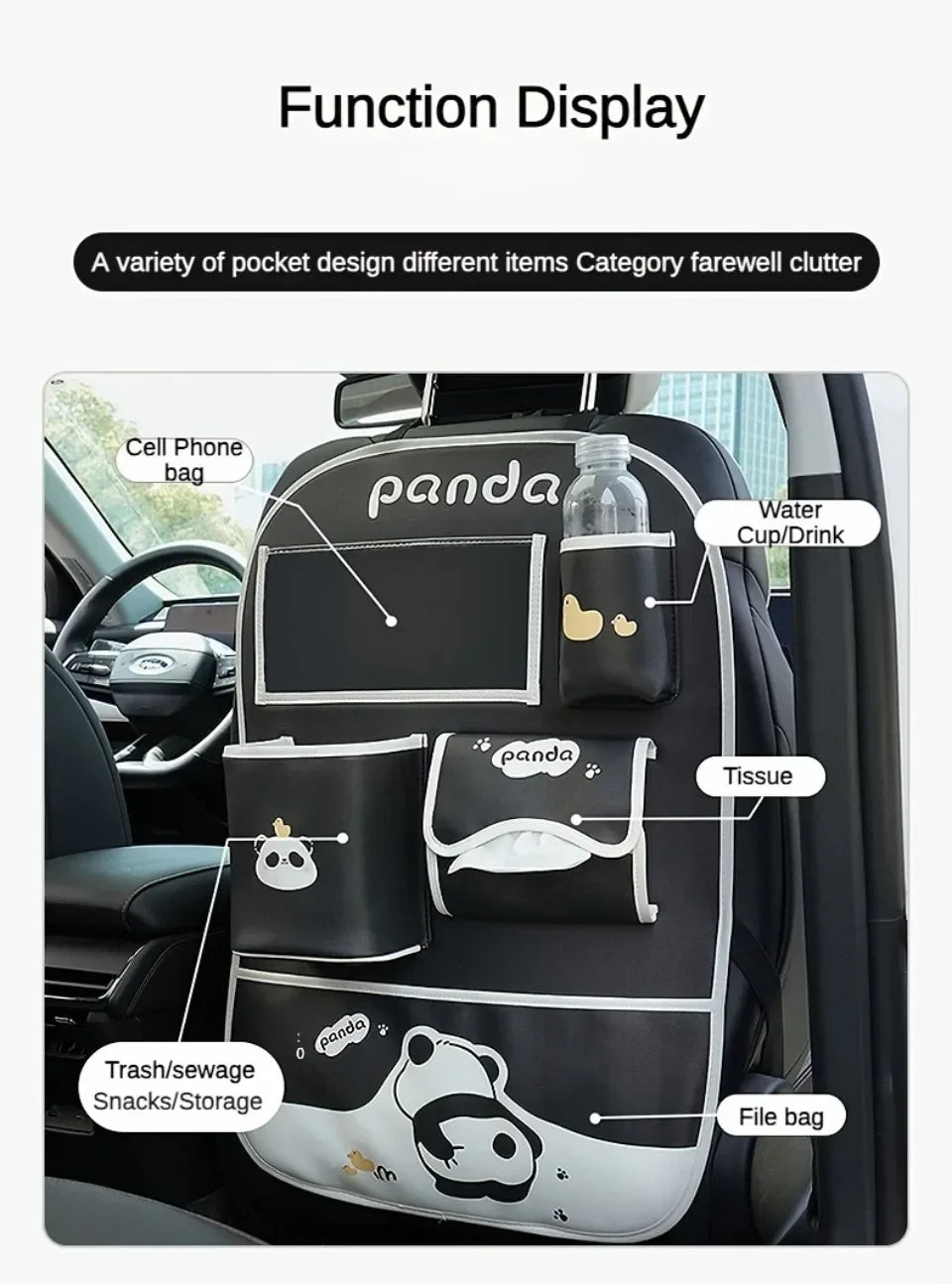 Function Display

A variety of pocket design different items Category farewell clutter

Cell Phone bag

panda

Water Cup/Drink

panda

Tissue

panda

Trash/sewage
Snacks/Storage

File bag