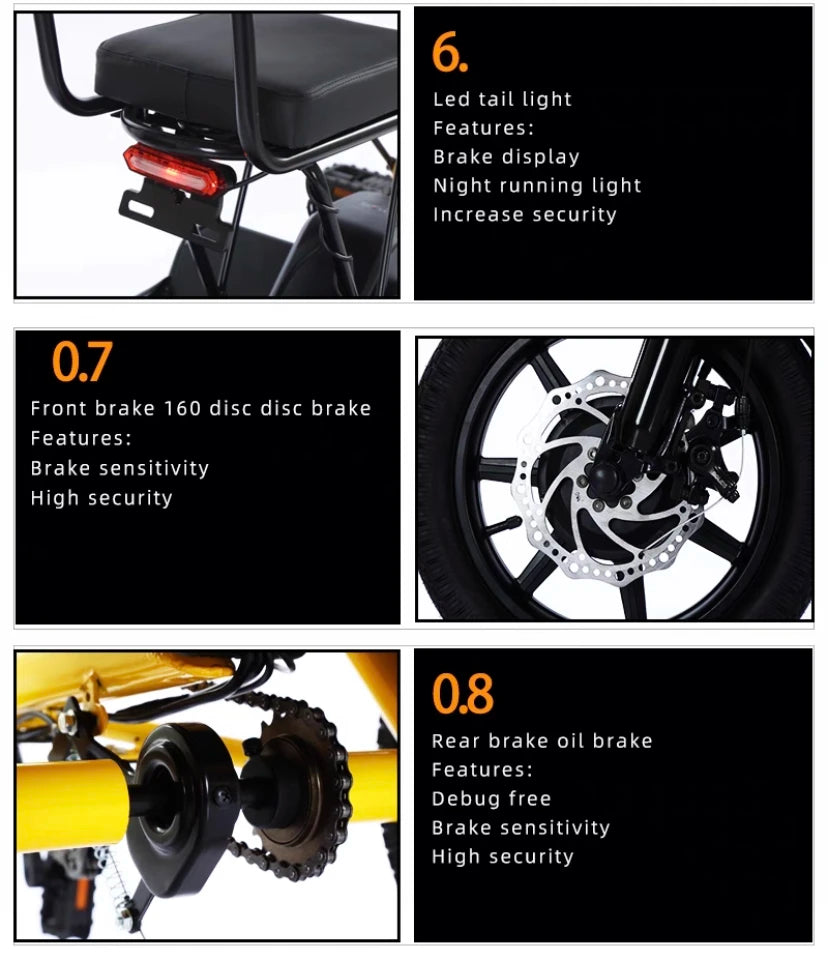 6.

Led tail light
Features:
Brake display
Night running light
Increase security

0.7

Front brake 160 disc disc brake
Features:
Brake sensitivity
High security

0.8

Rear brake oil brake
Features:
Debug free
Brake sensitivity
High security