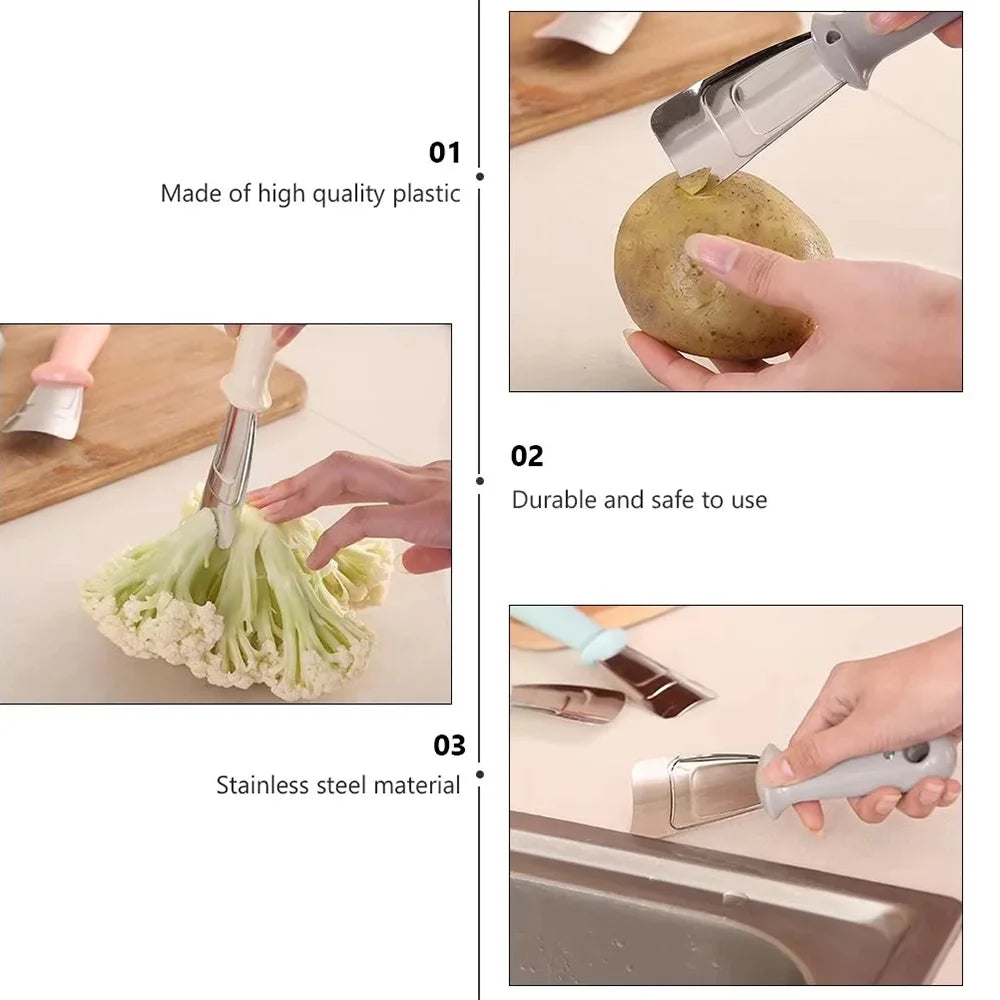 01
Made of high quality plastic

02
Durable and safe to use

03
Stainless steel material