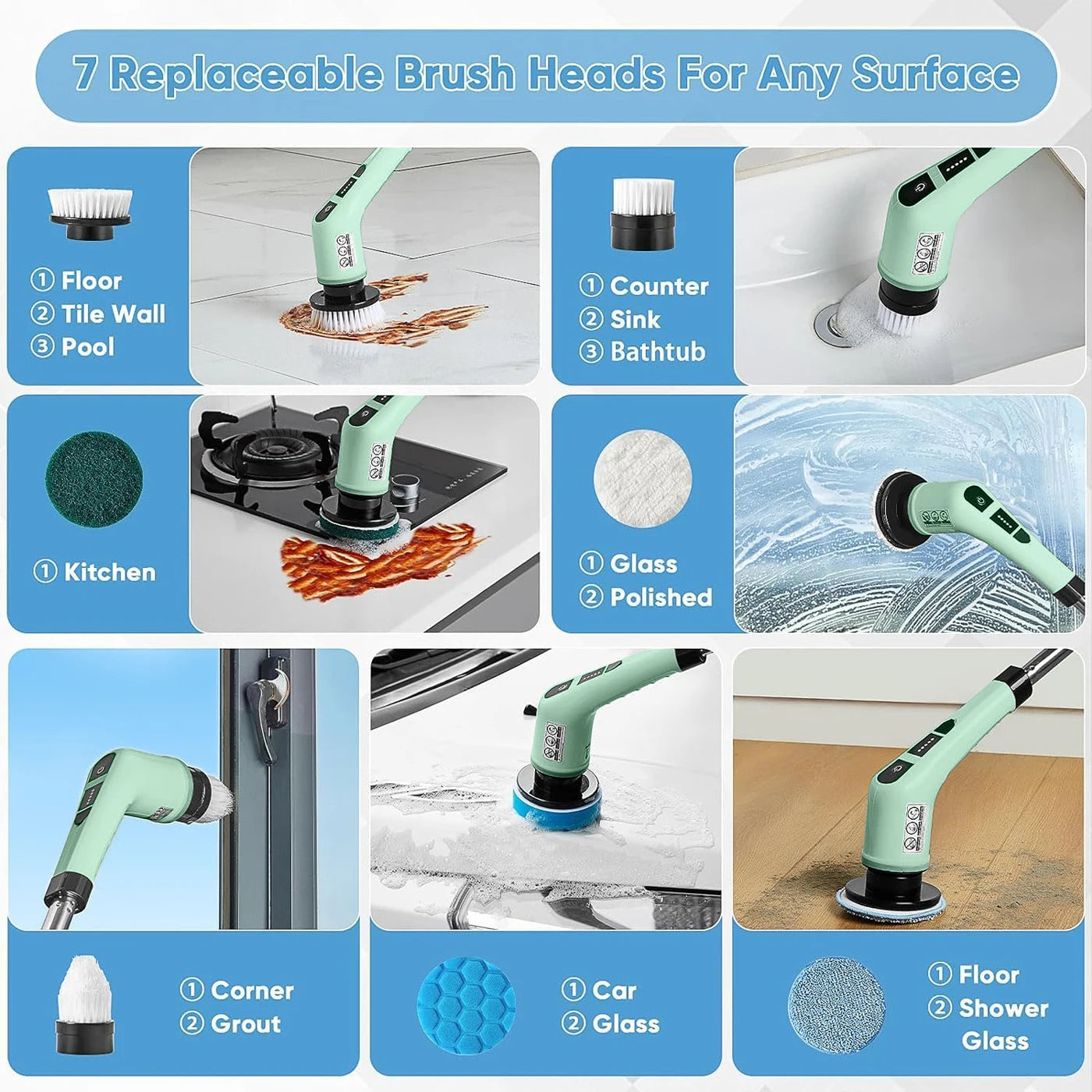 7 Replaceable Brush Heads For Any Surface

① Floor
② Tile Wall
③ Pool

① Counter
② Sink
③ Bathtub

① Kitchen

① Glass
② Polished

① Corner
② Grout

① Car
② Glass

① Floor
② Shower Glass